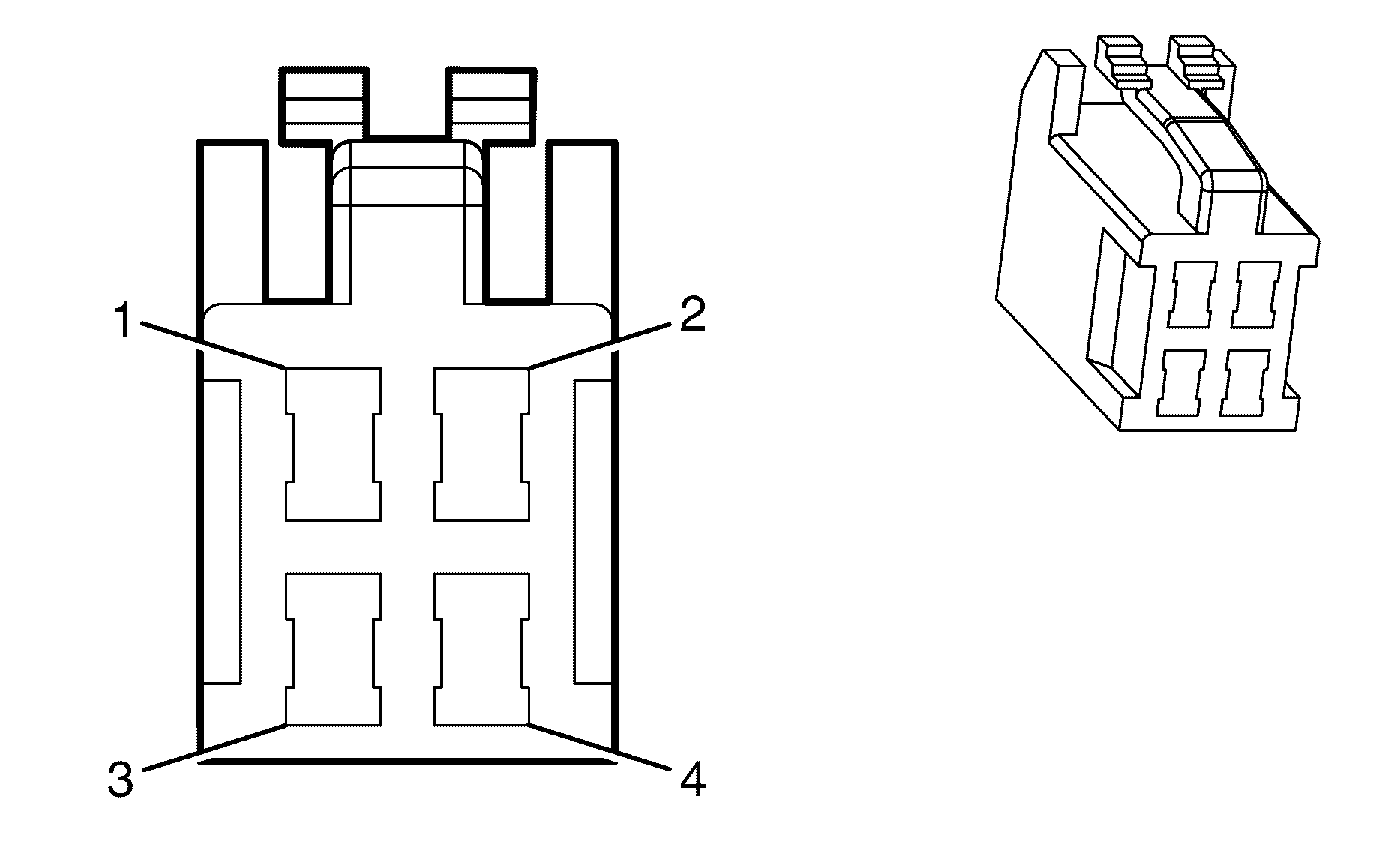 1
2
3
4