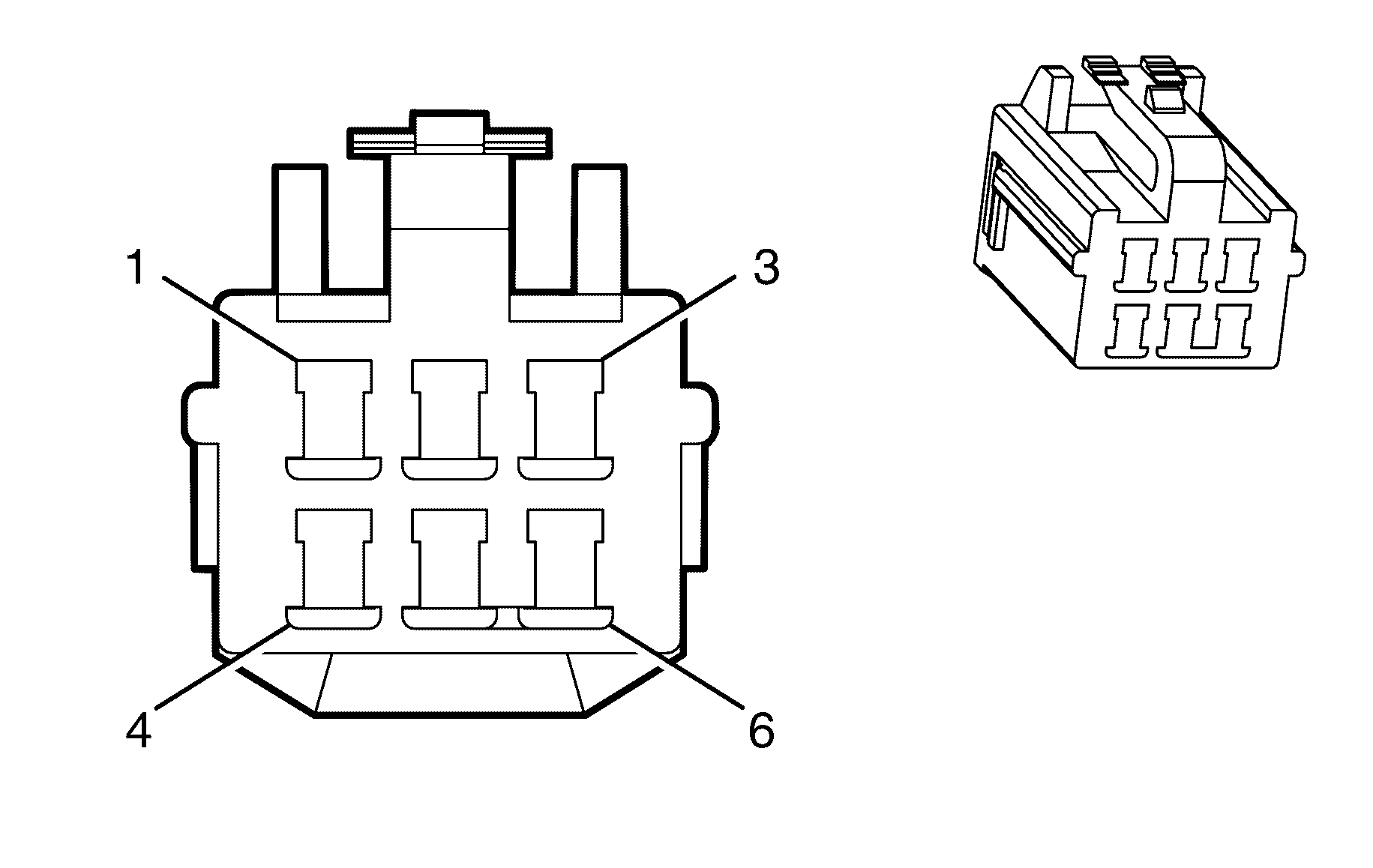 1
3
4
6