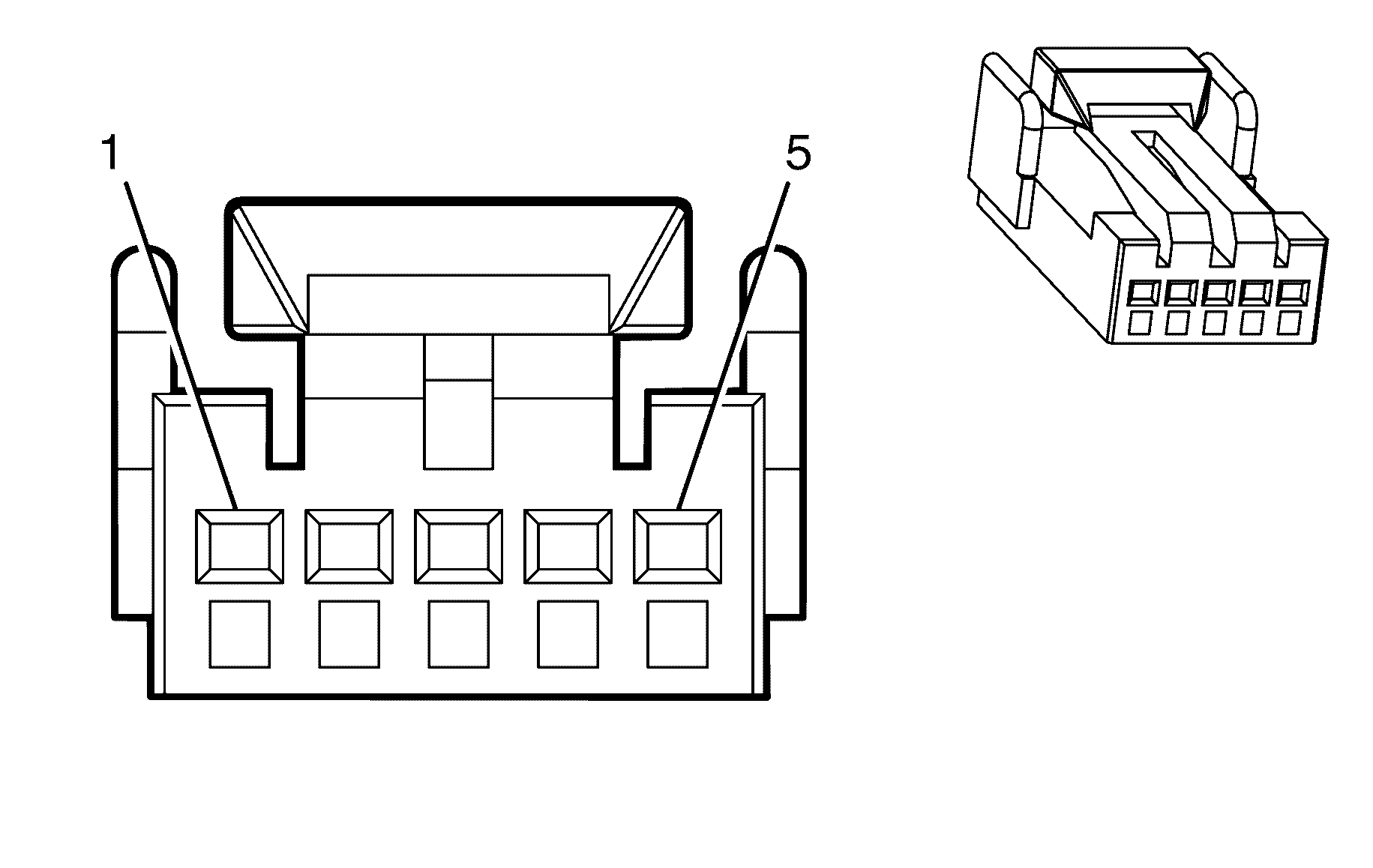 1
5