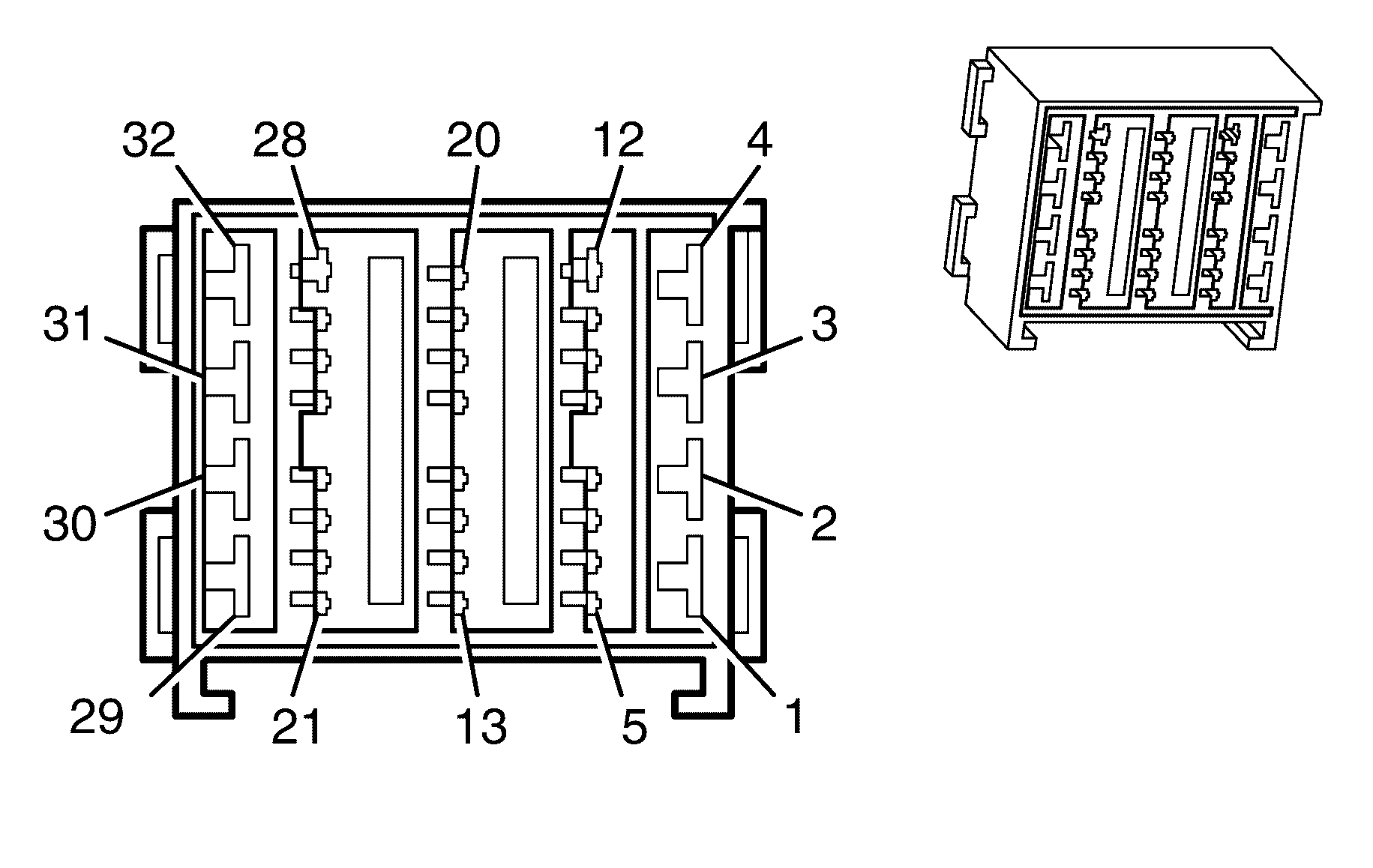 32
28
20
12
4
31
3
30
2
29
21
13
5
1