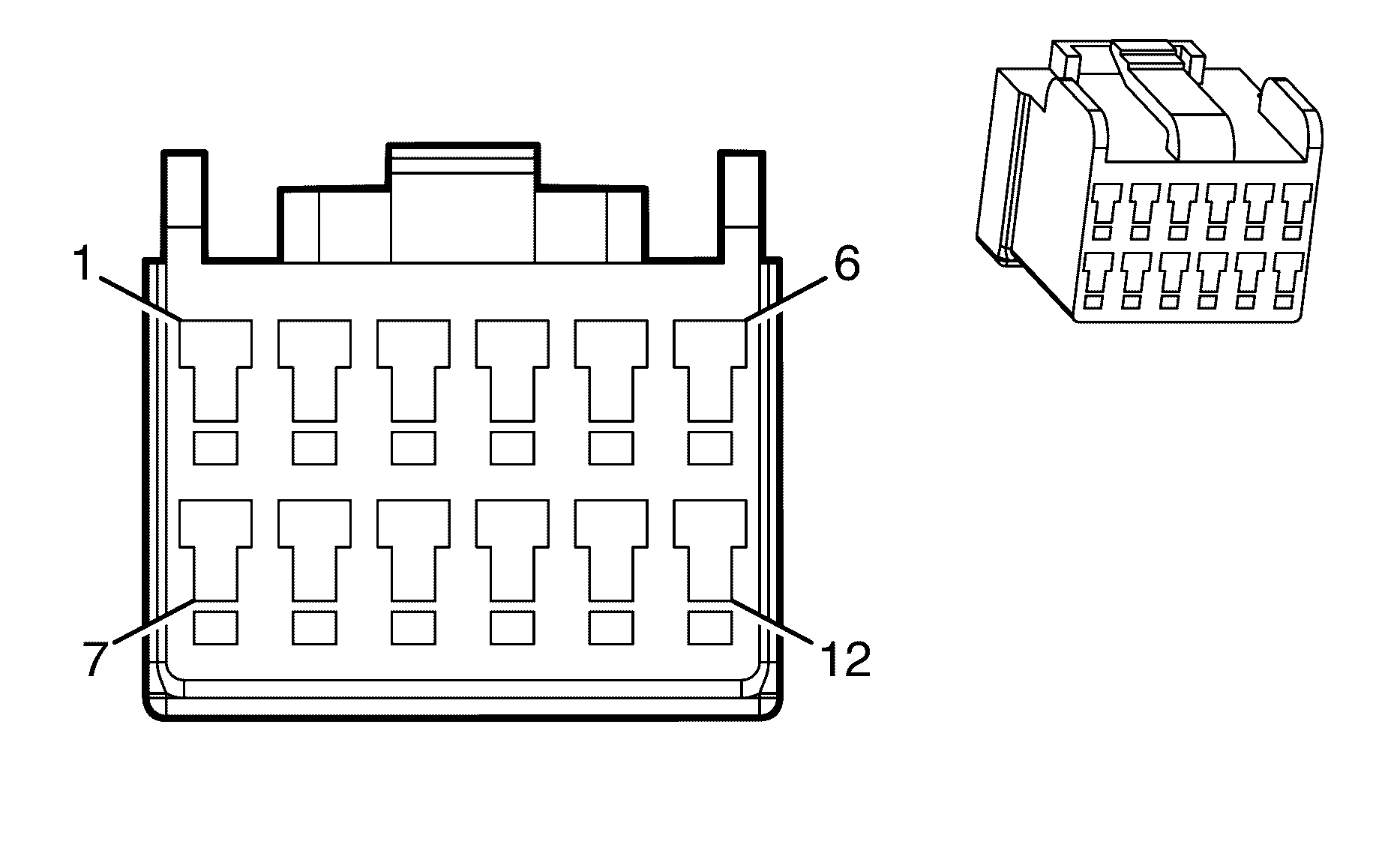 1
6
7
12