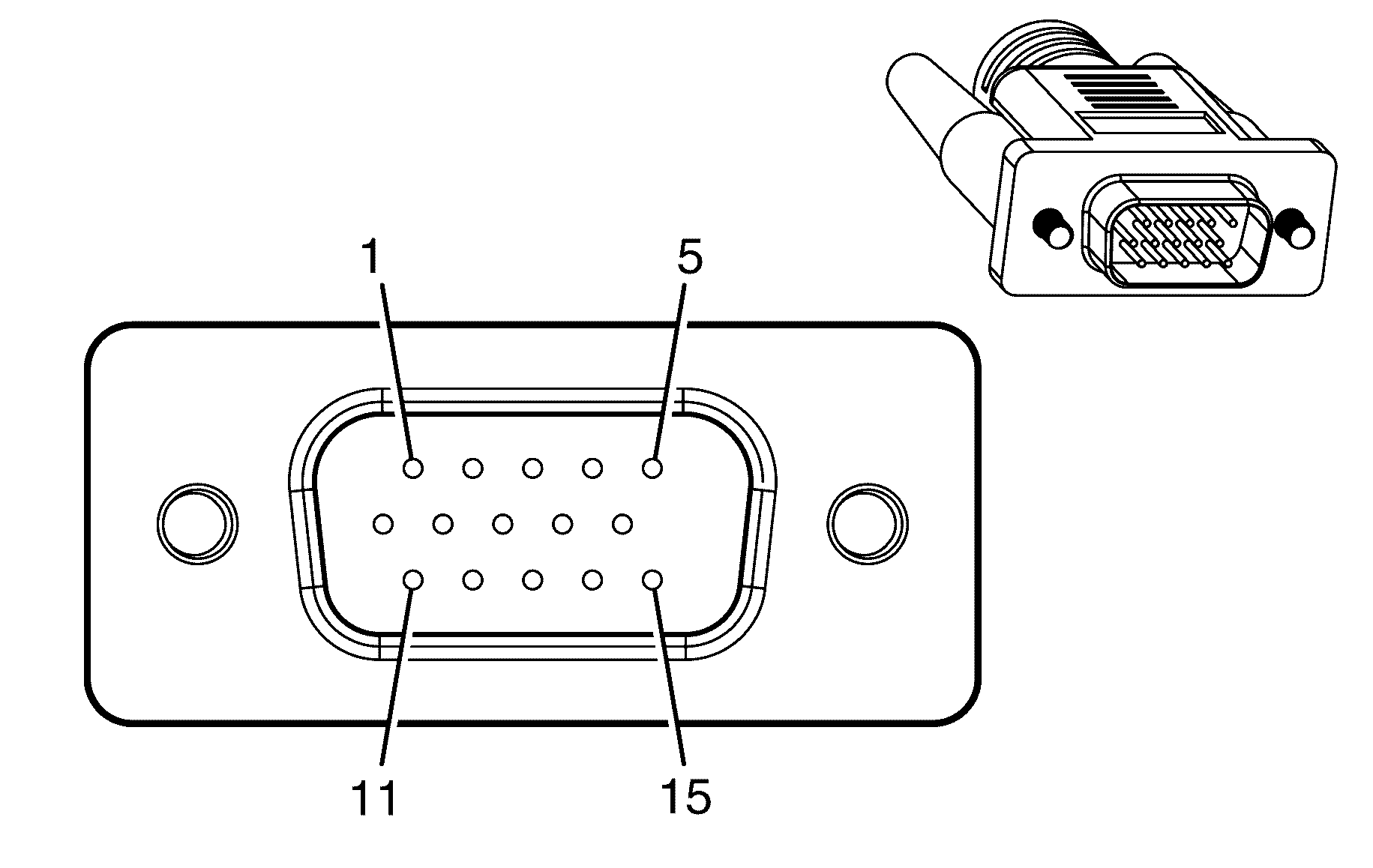 1
5
11
15