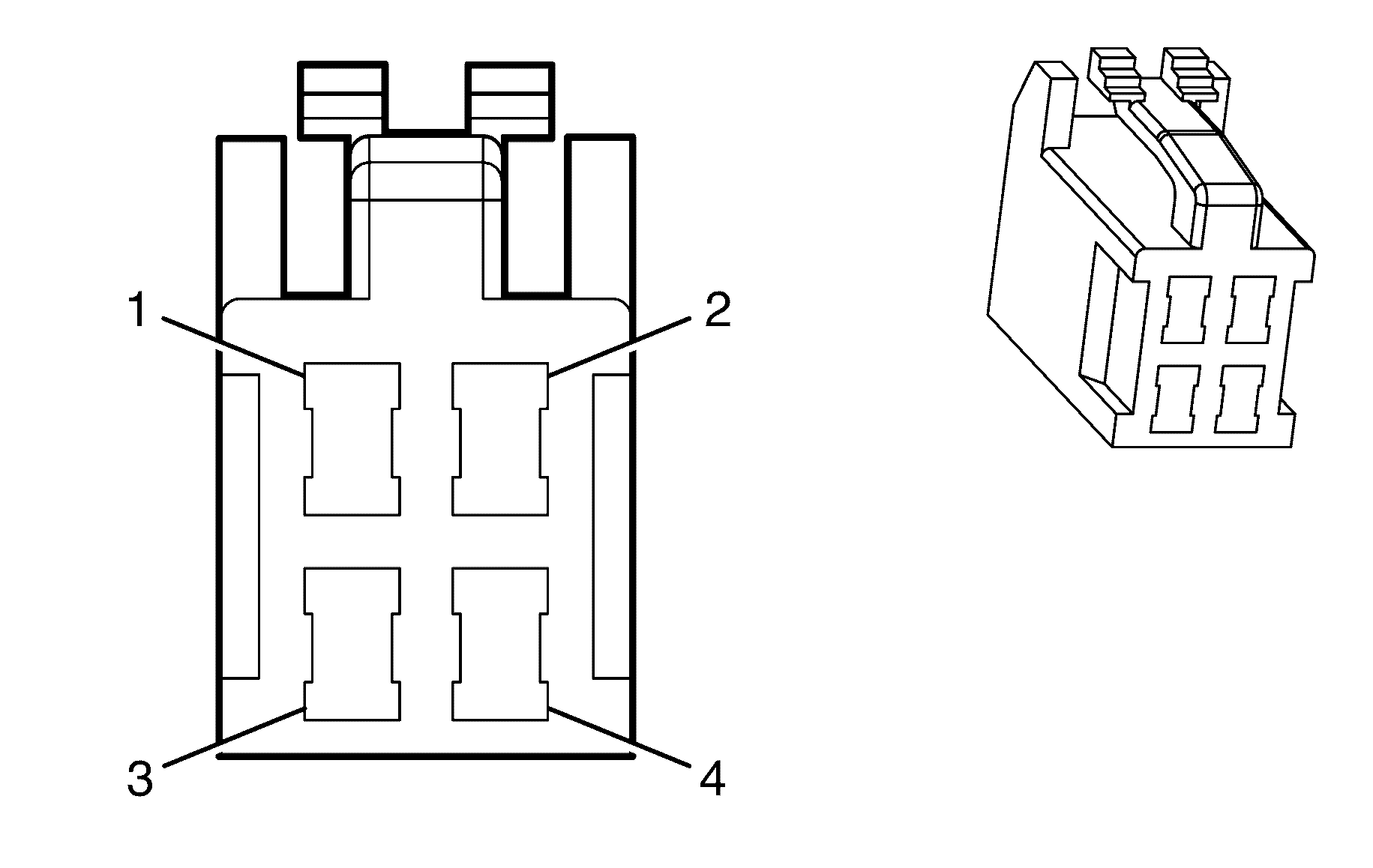 1
2
3
4