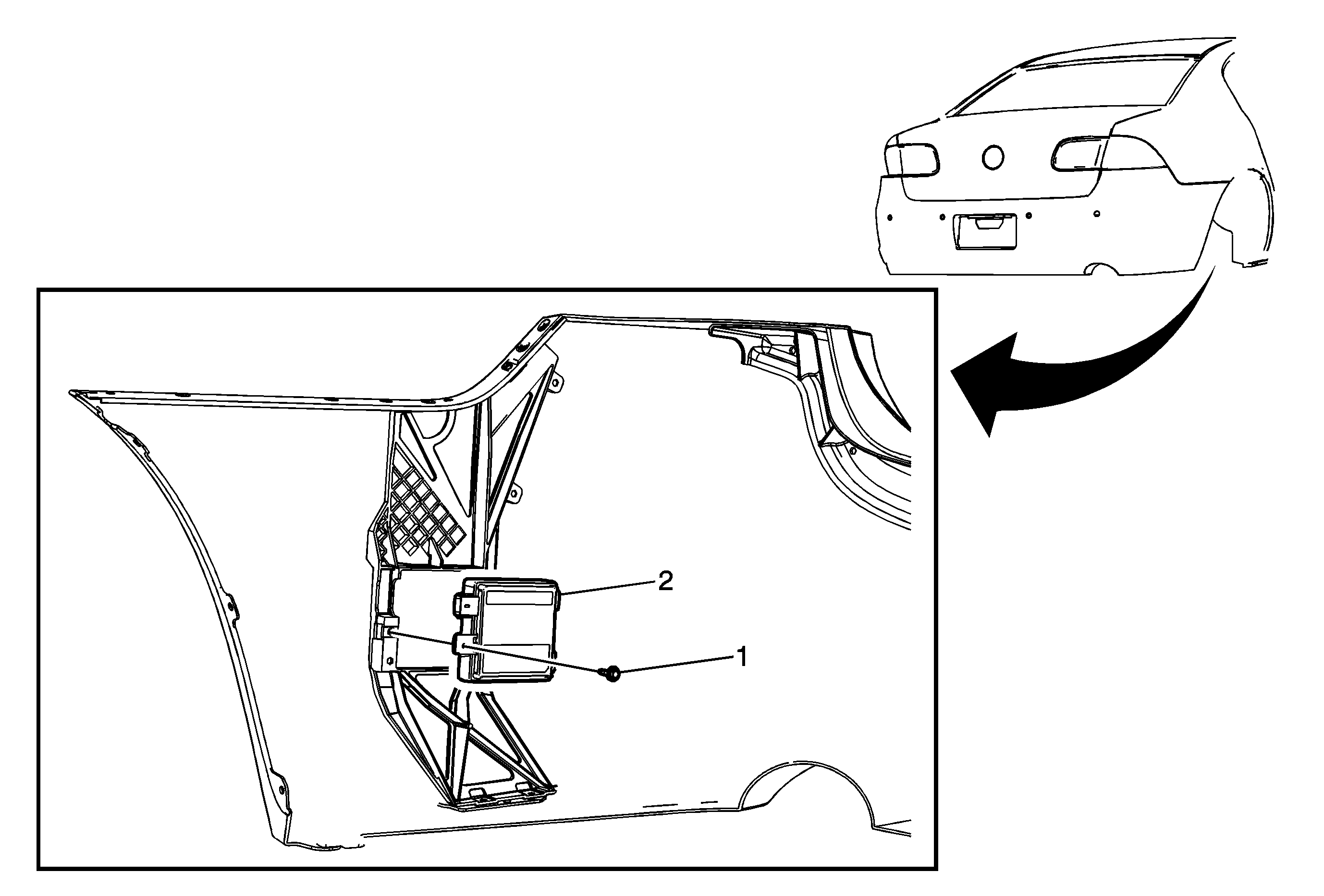 2
1