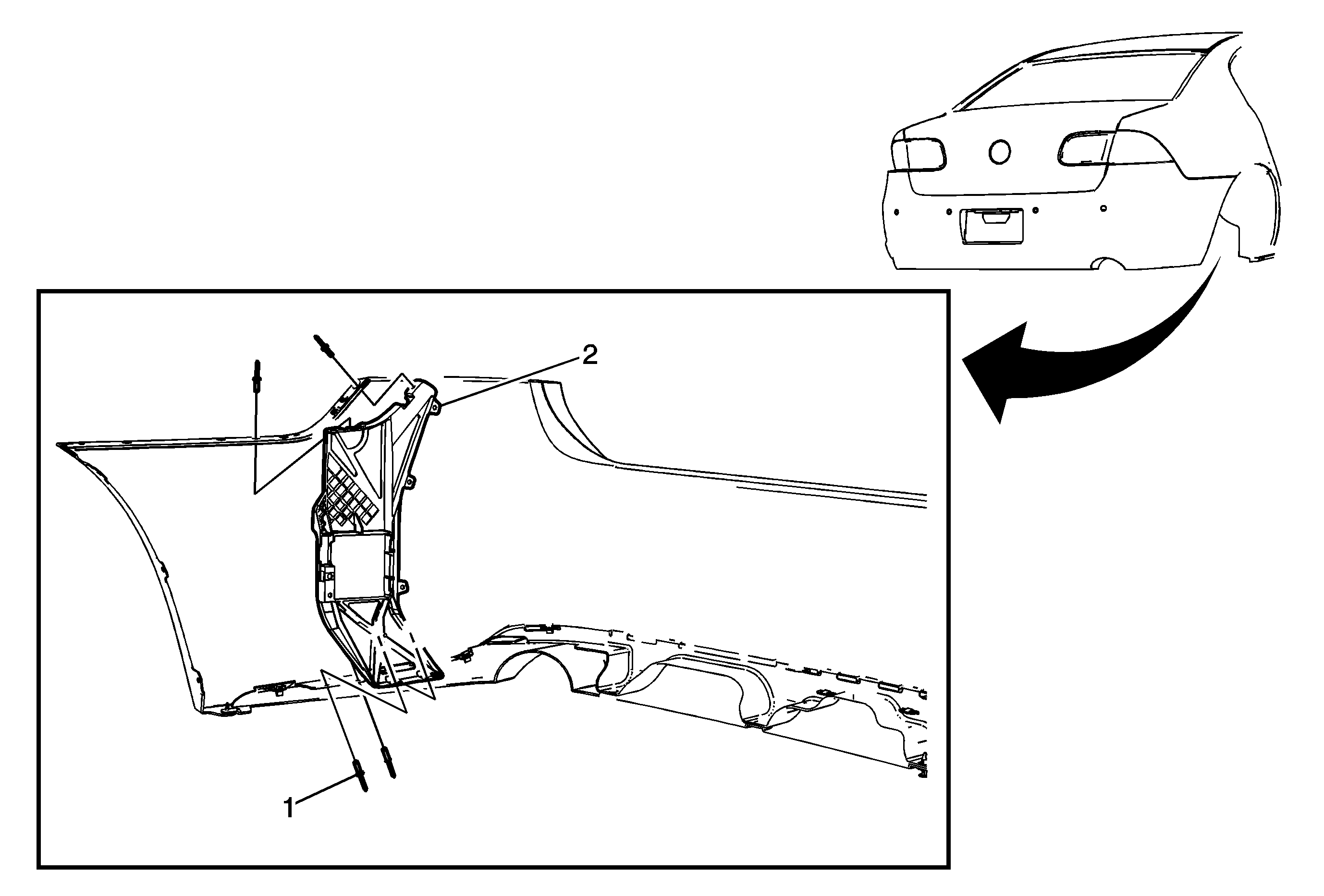 2
1