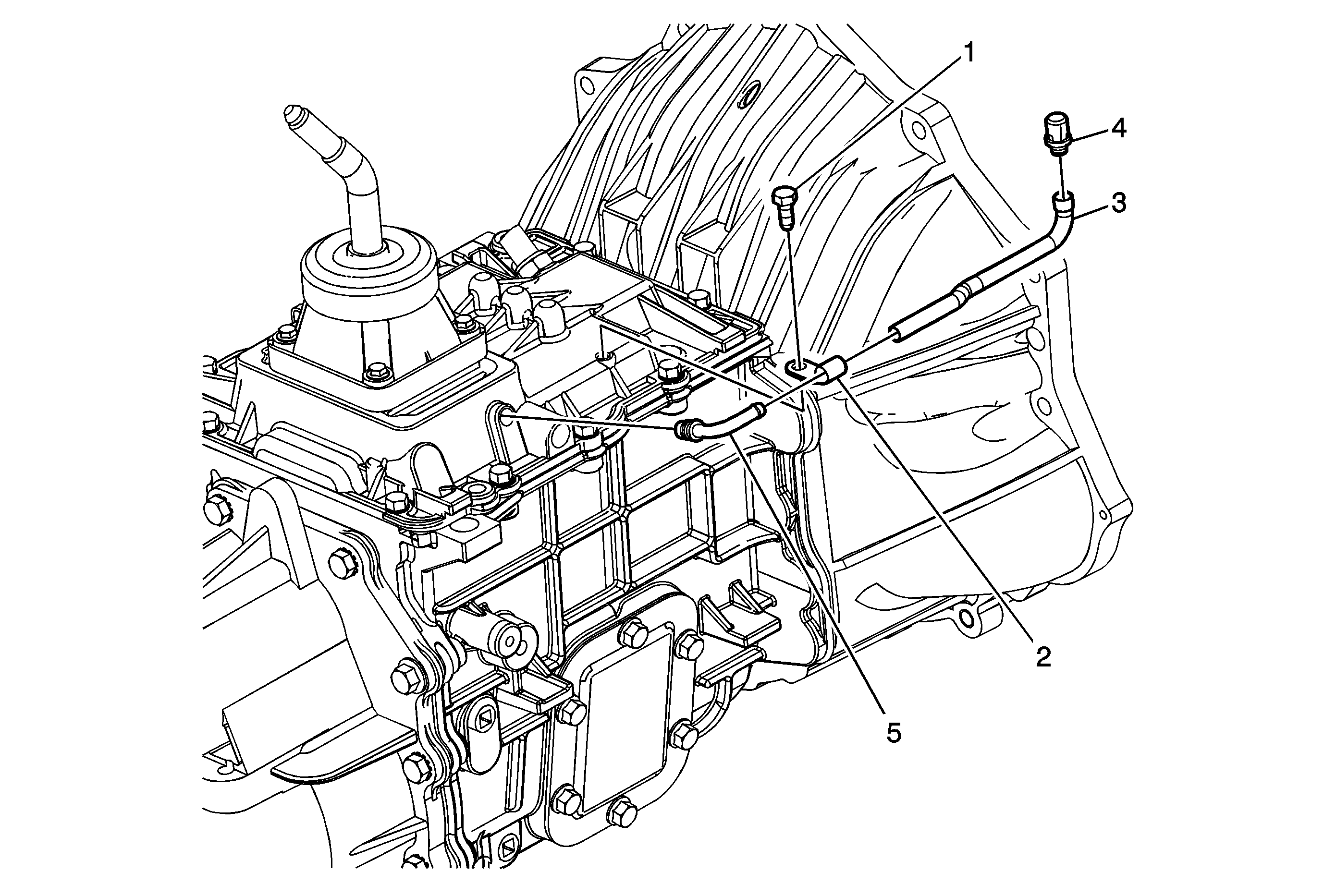 1
4
3
2
5