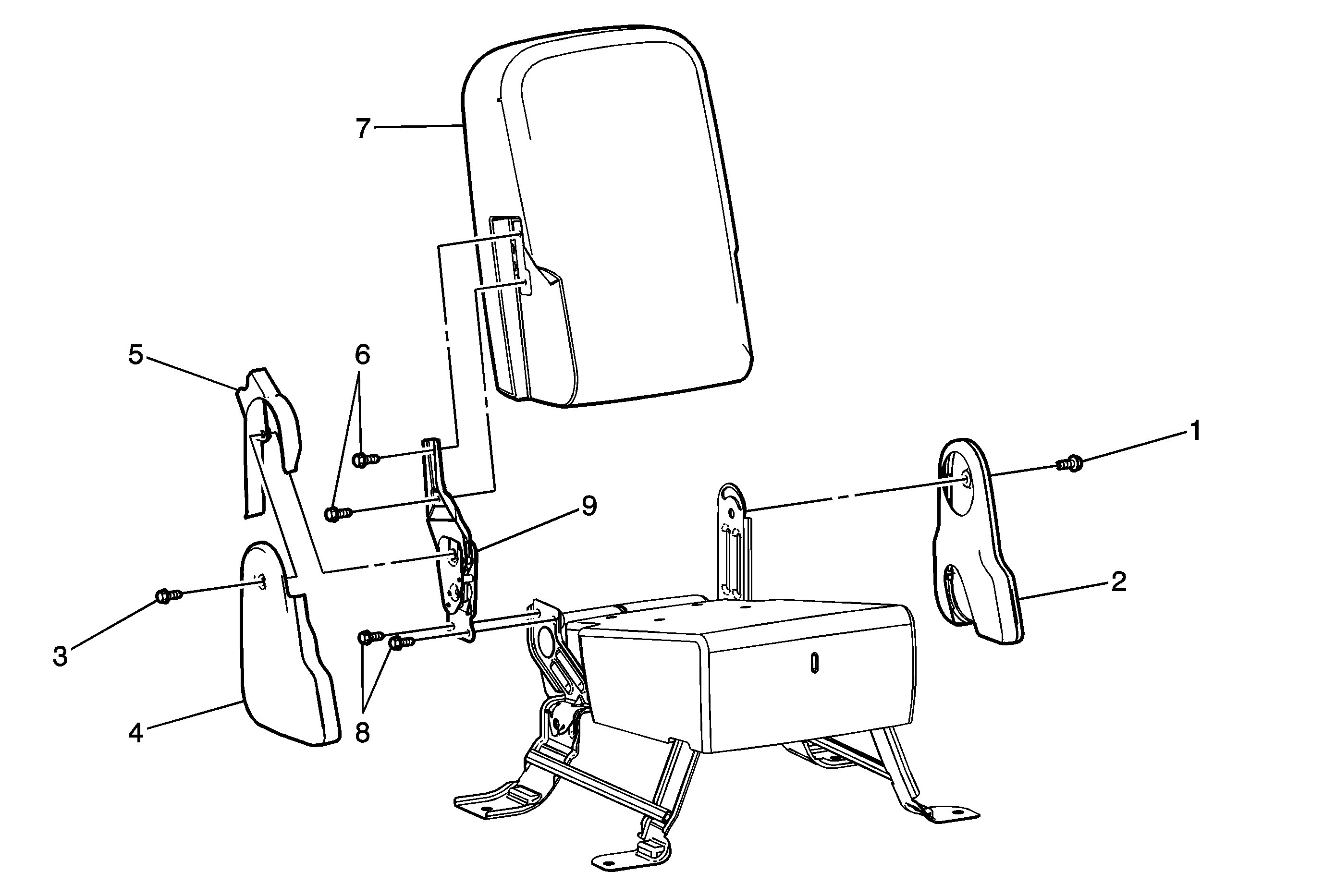 7
5
6
1
9
2
3
8
4