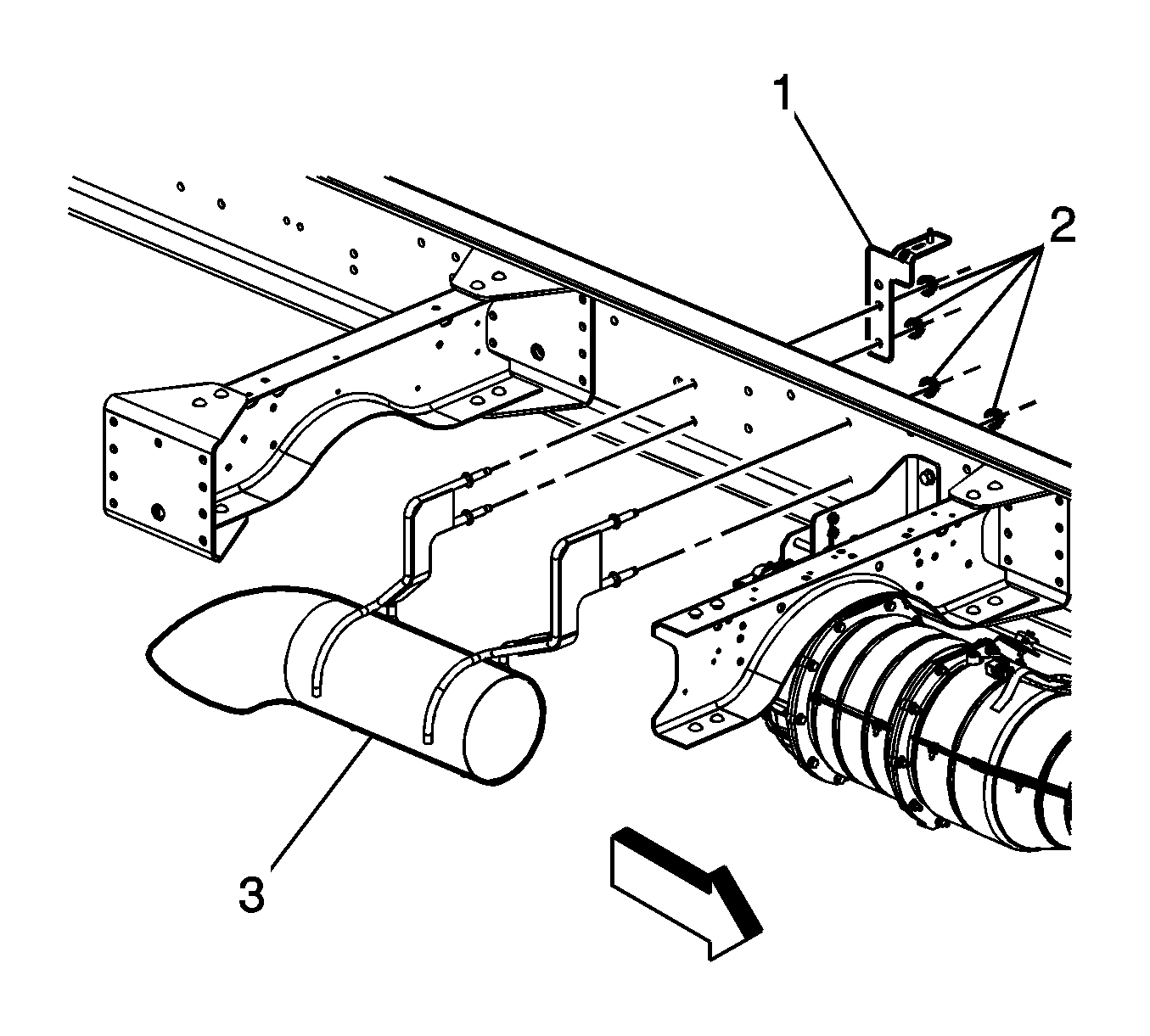 1
2
3