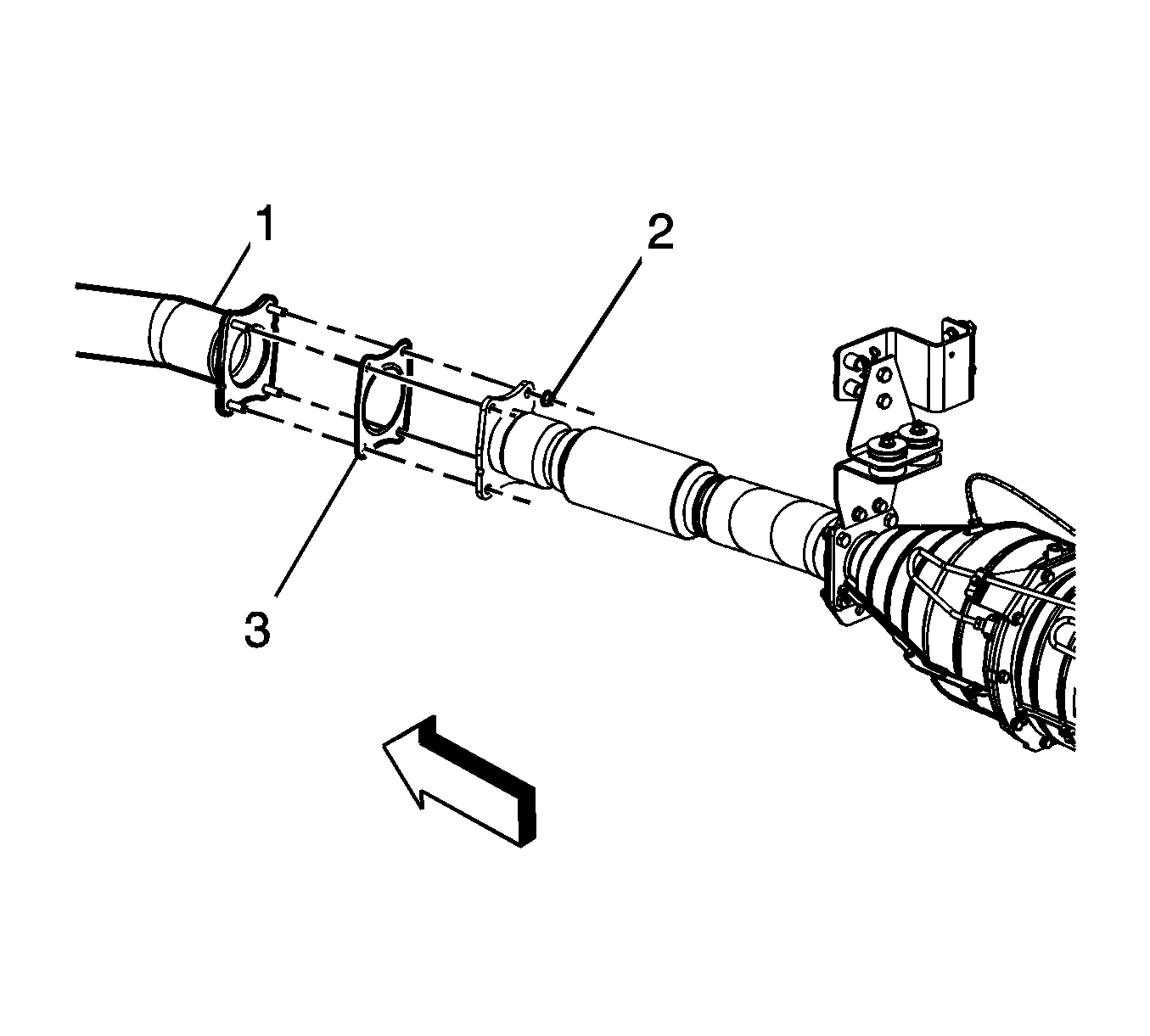 1
2
3