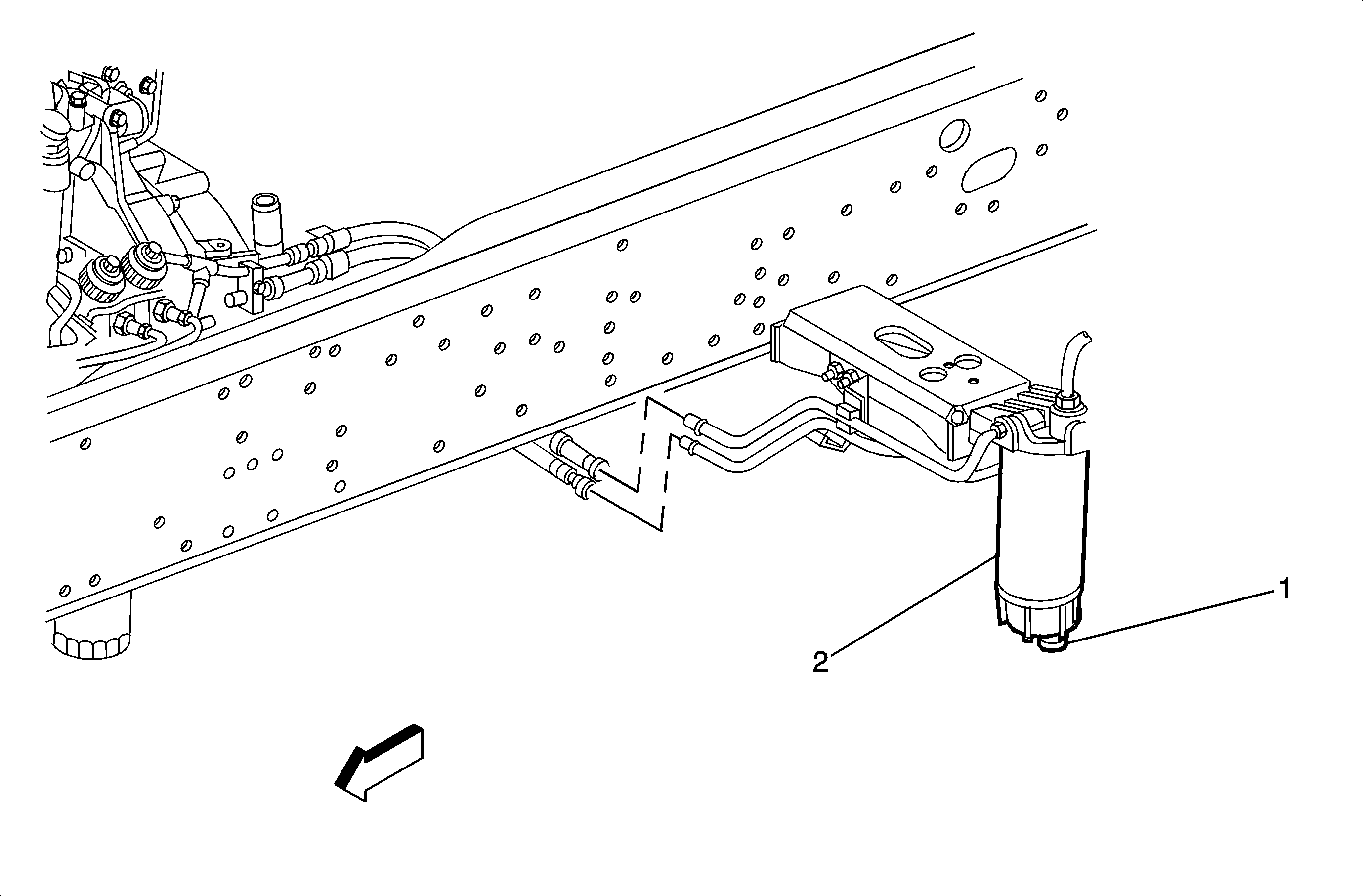 1
2