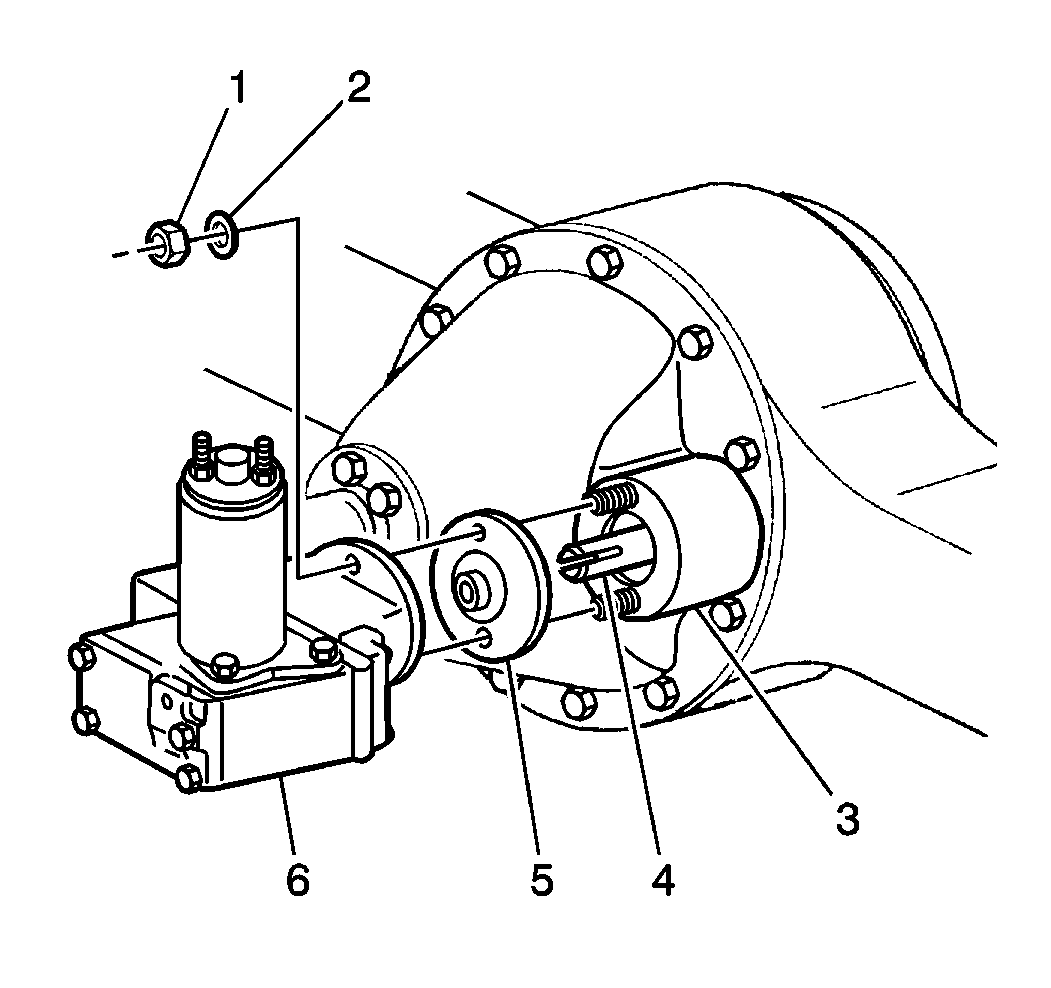 1
2
3
4
5
6