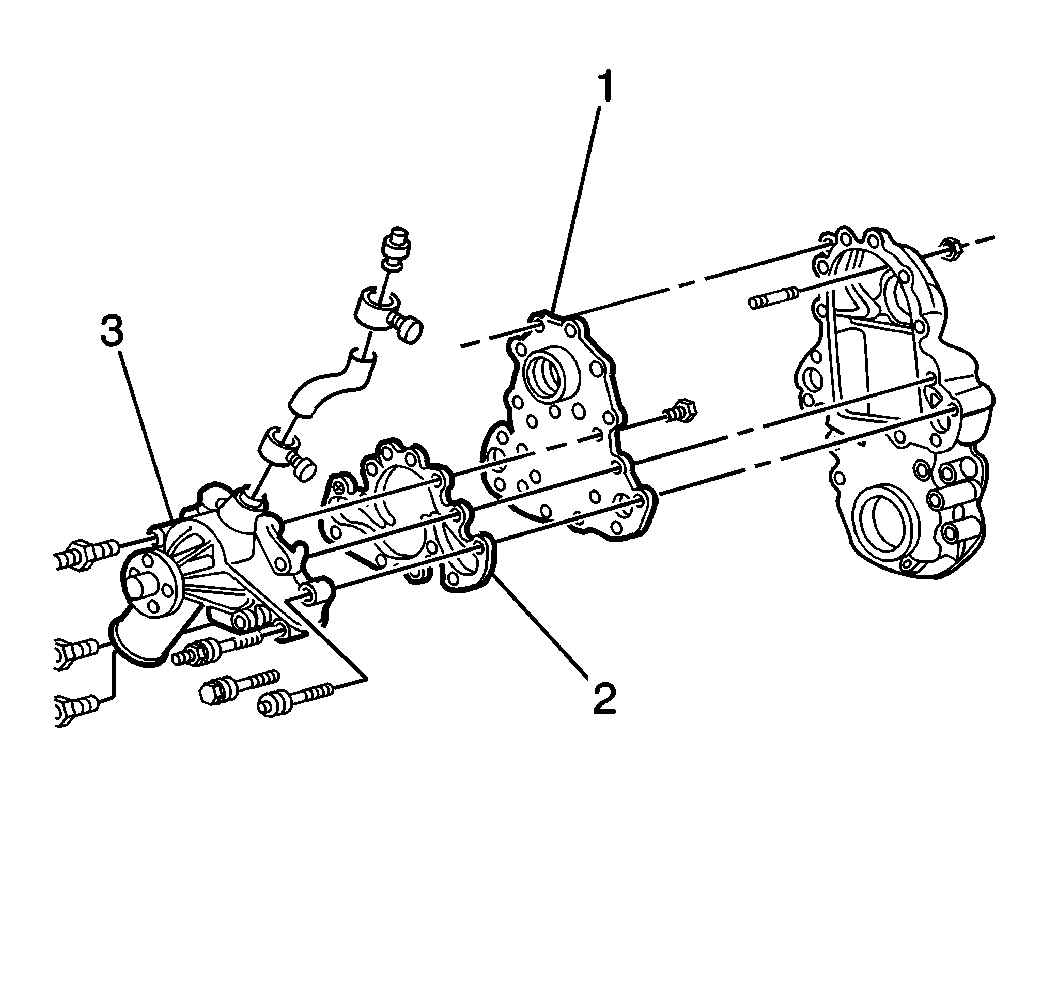 1
3
2