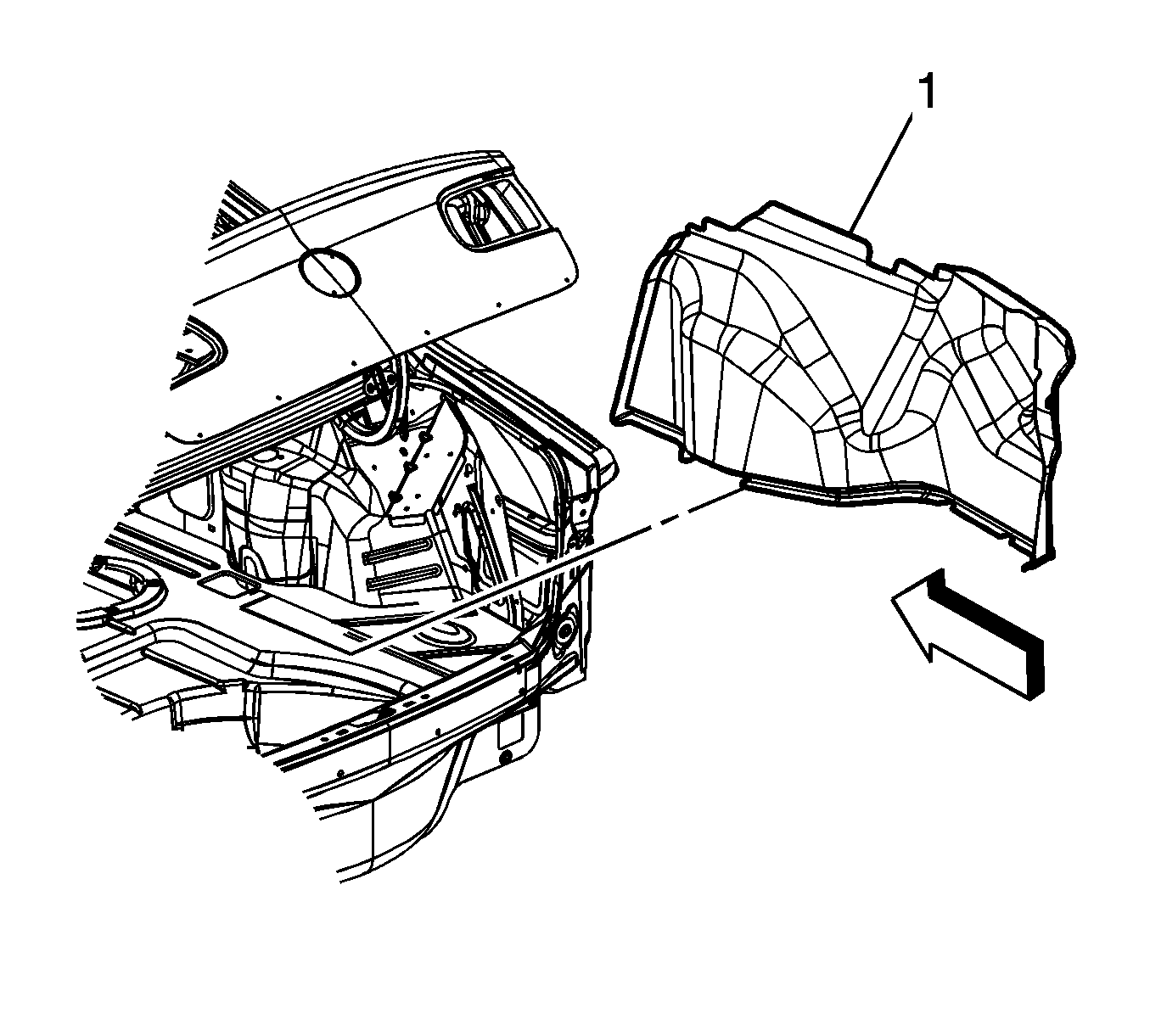 1