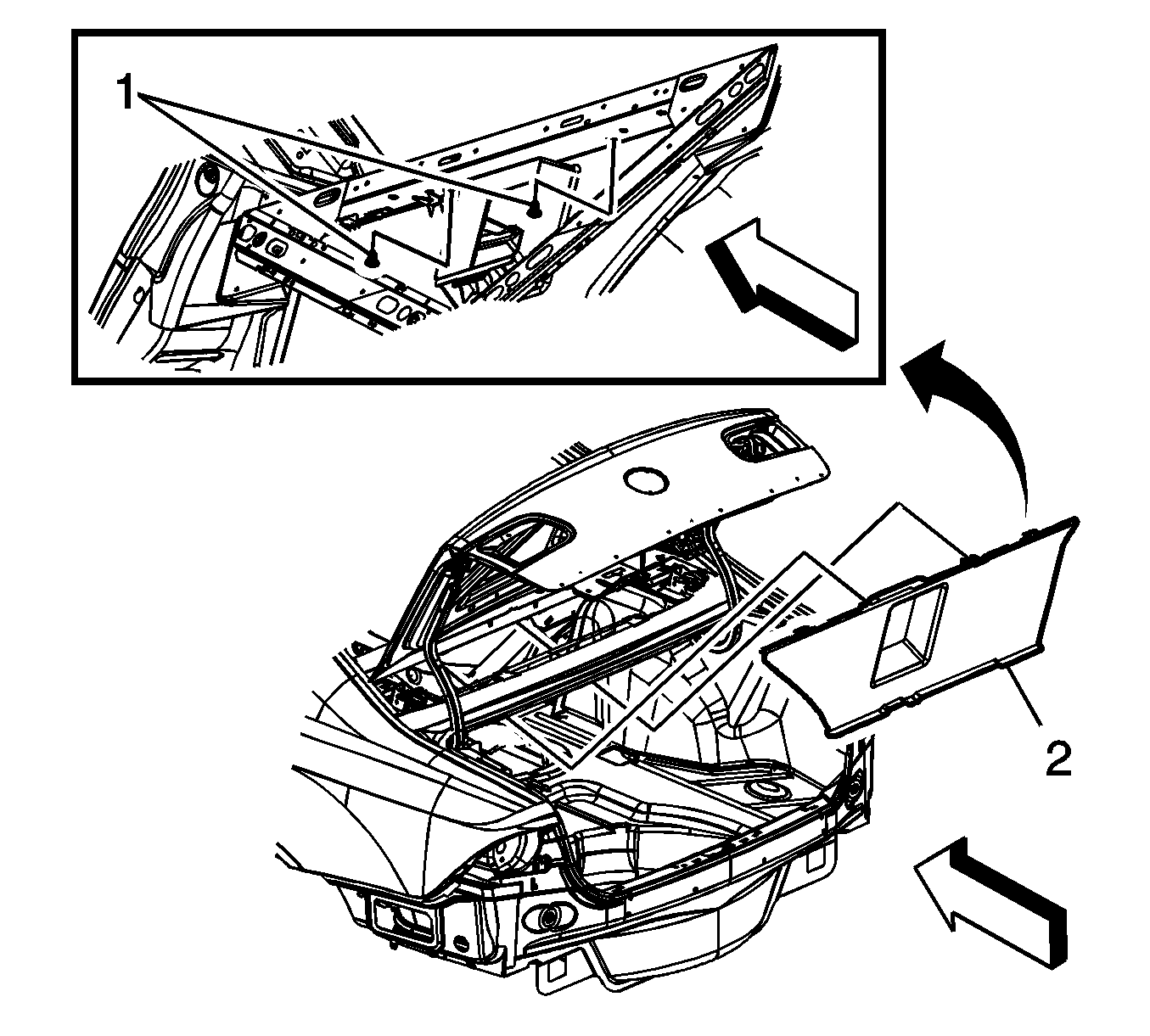 1

2