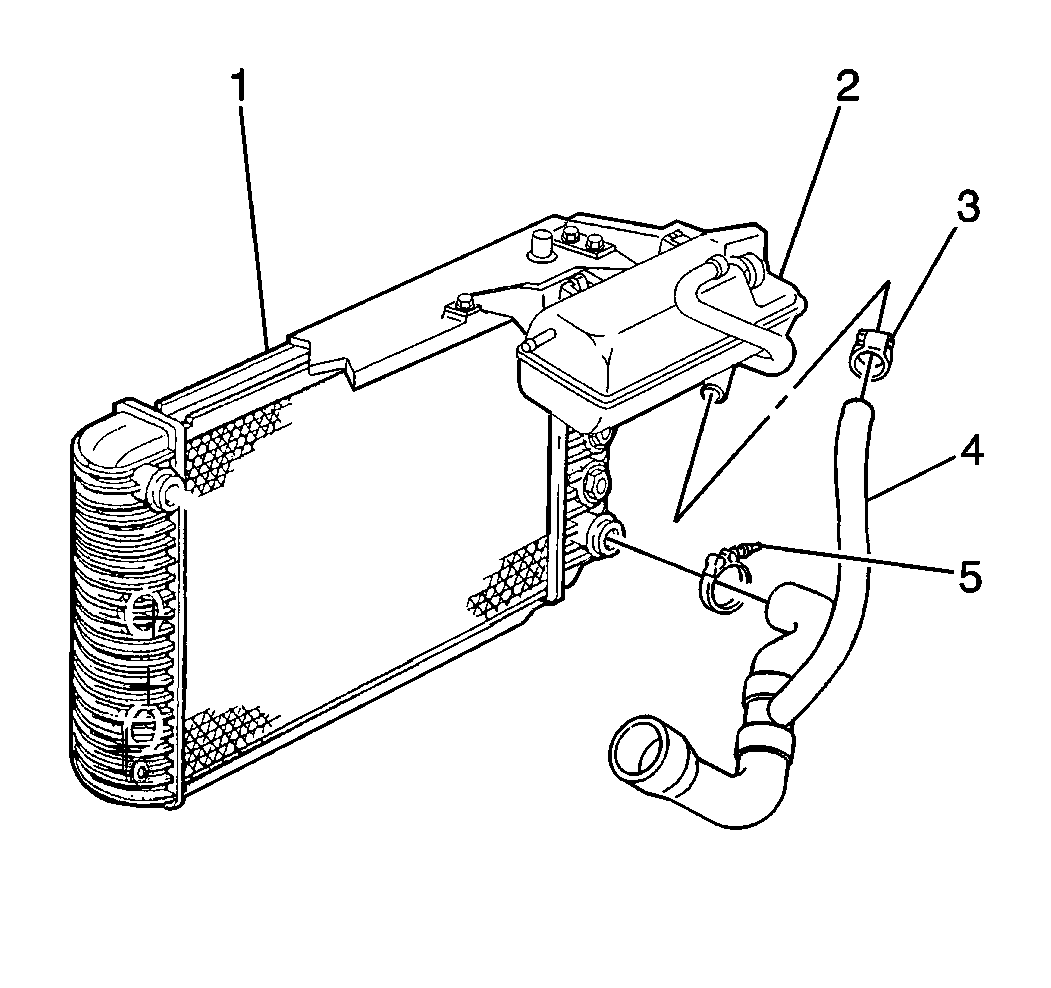 1
2
3
4
5