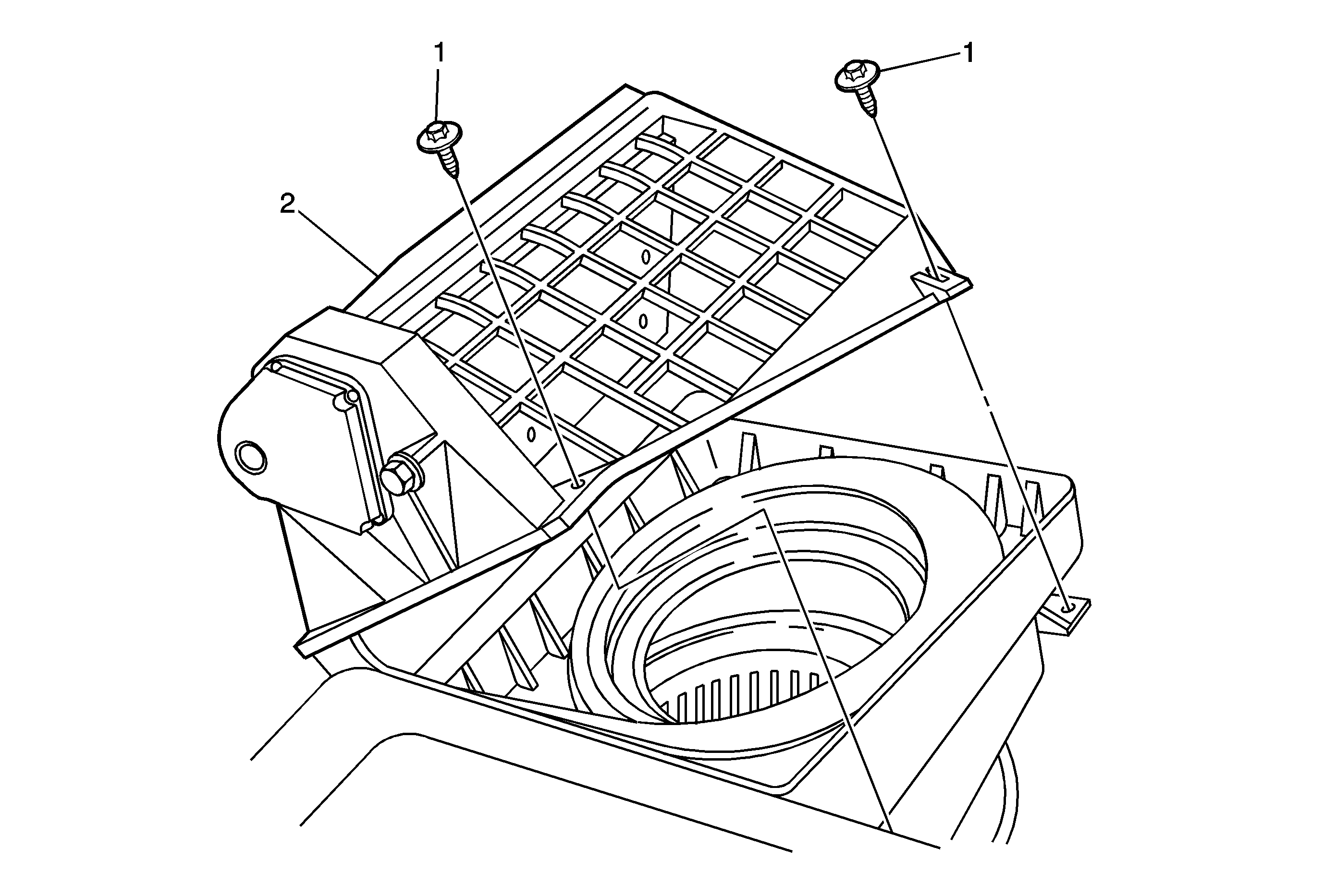 1
1
2