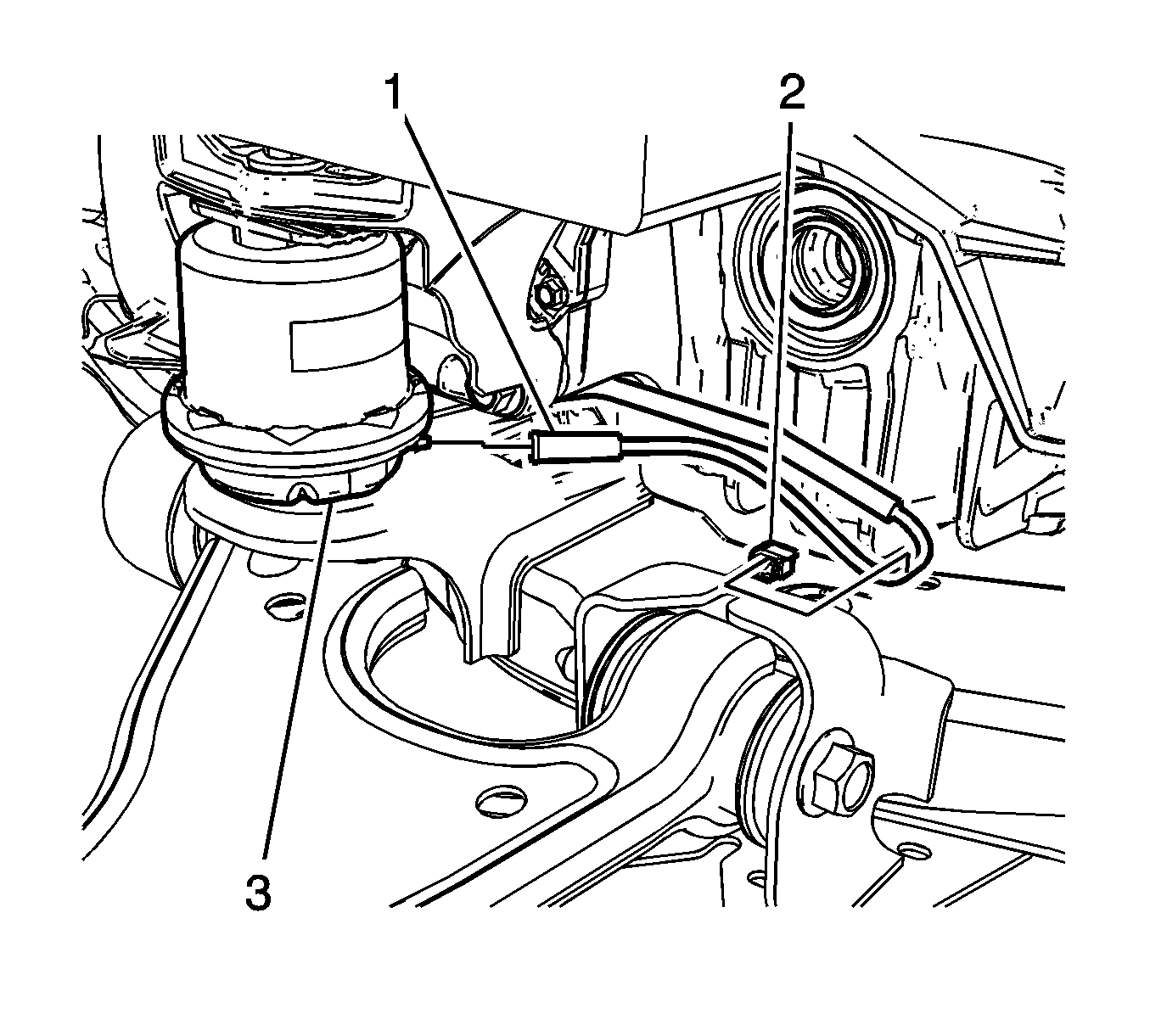 1
2
3