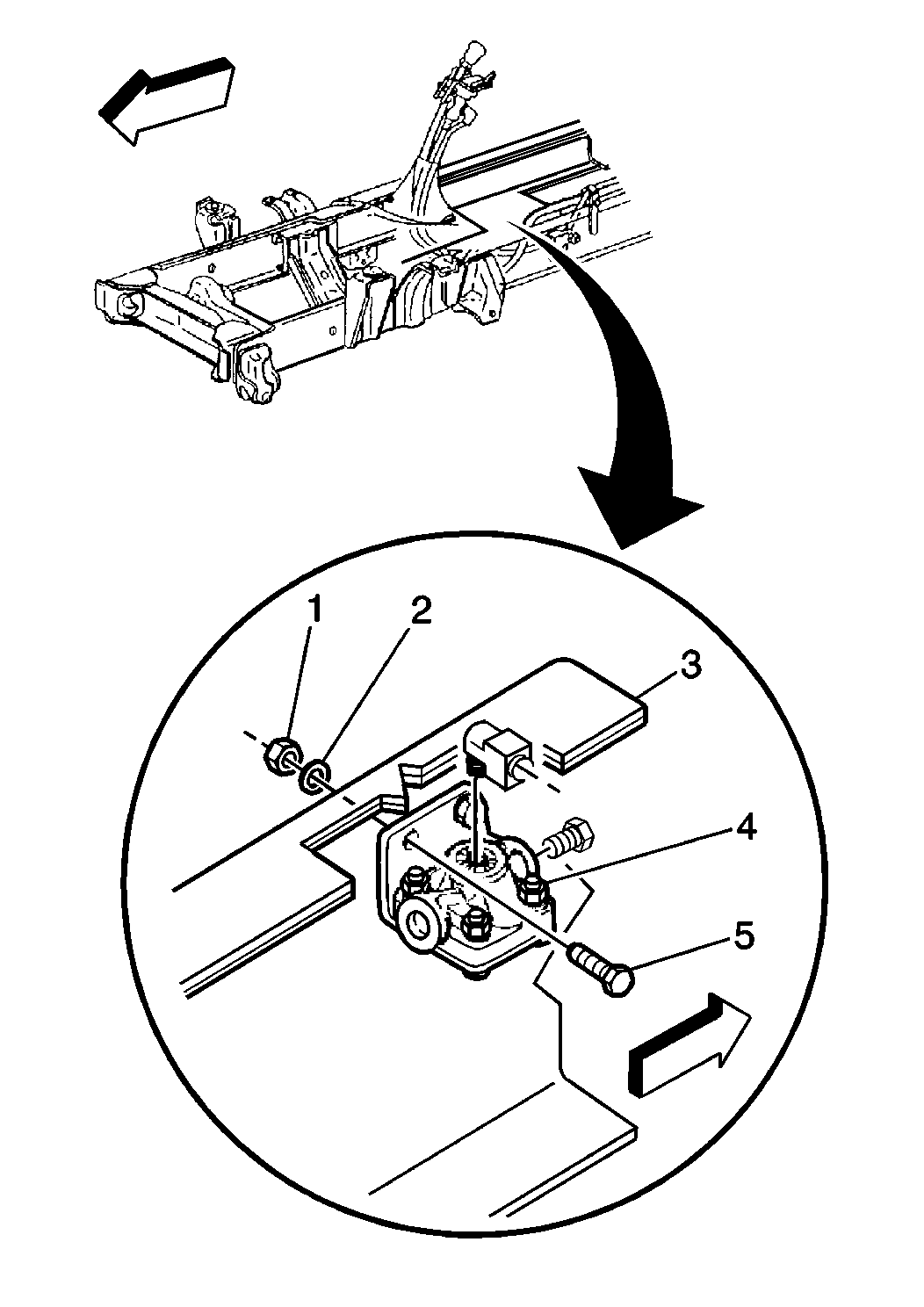 1
2
3
4
5