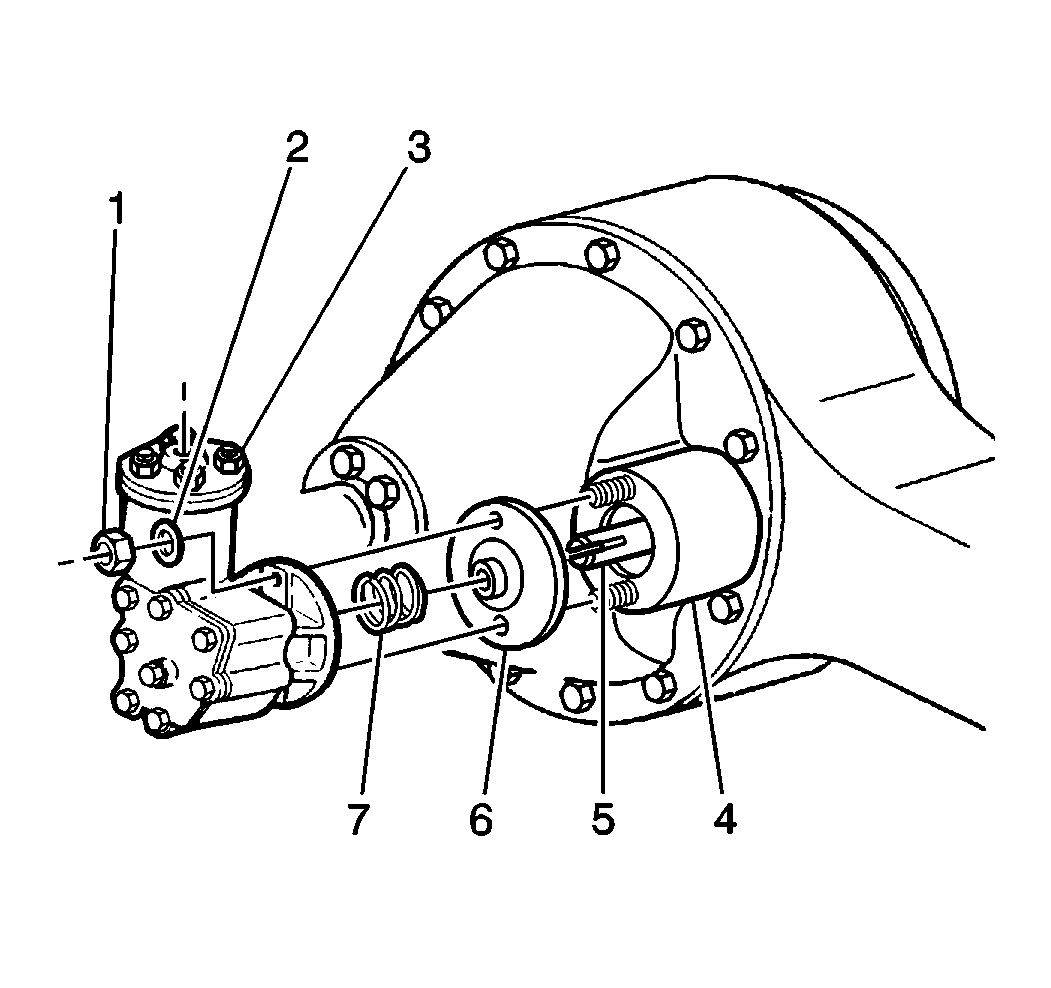 1
2
3
7
6
5
4