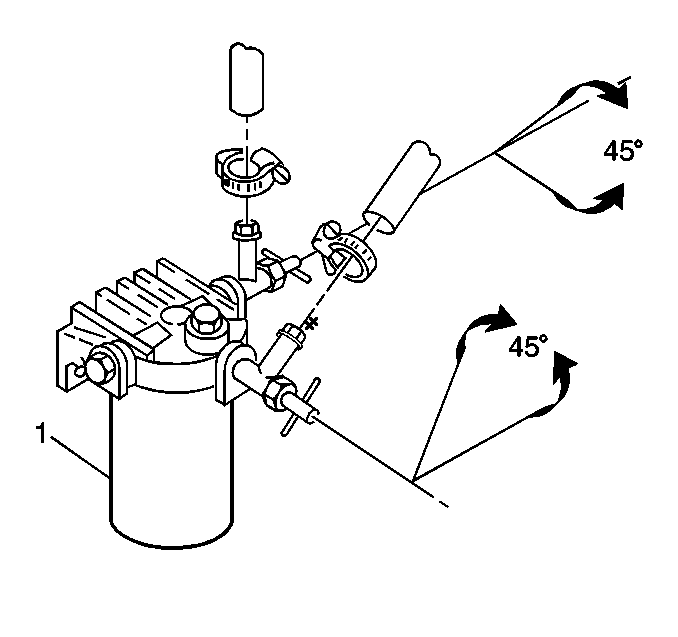 45°

45°

1