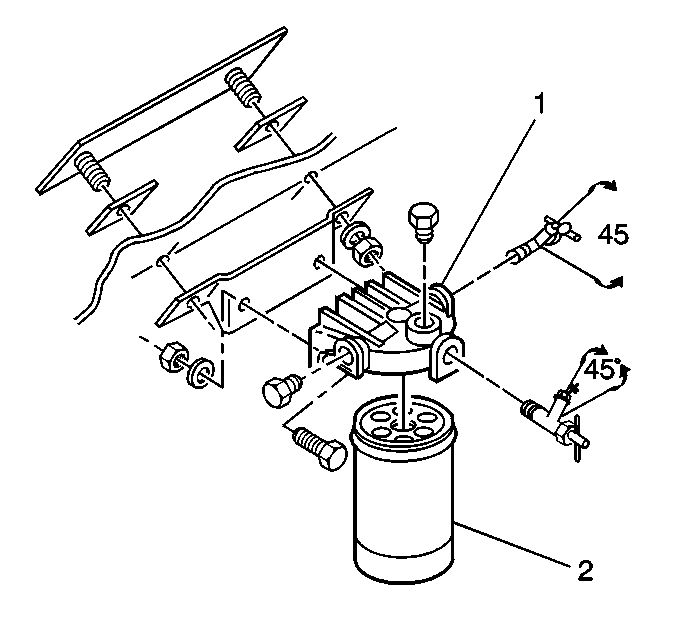 1
45
45°
2