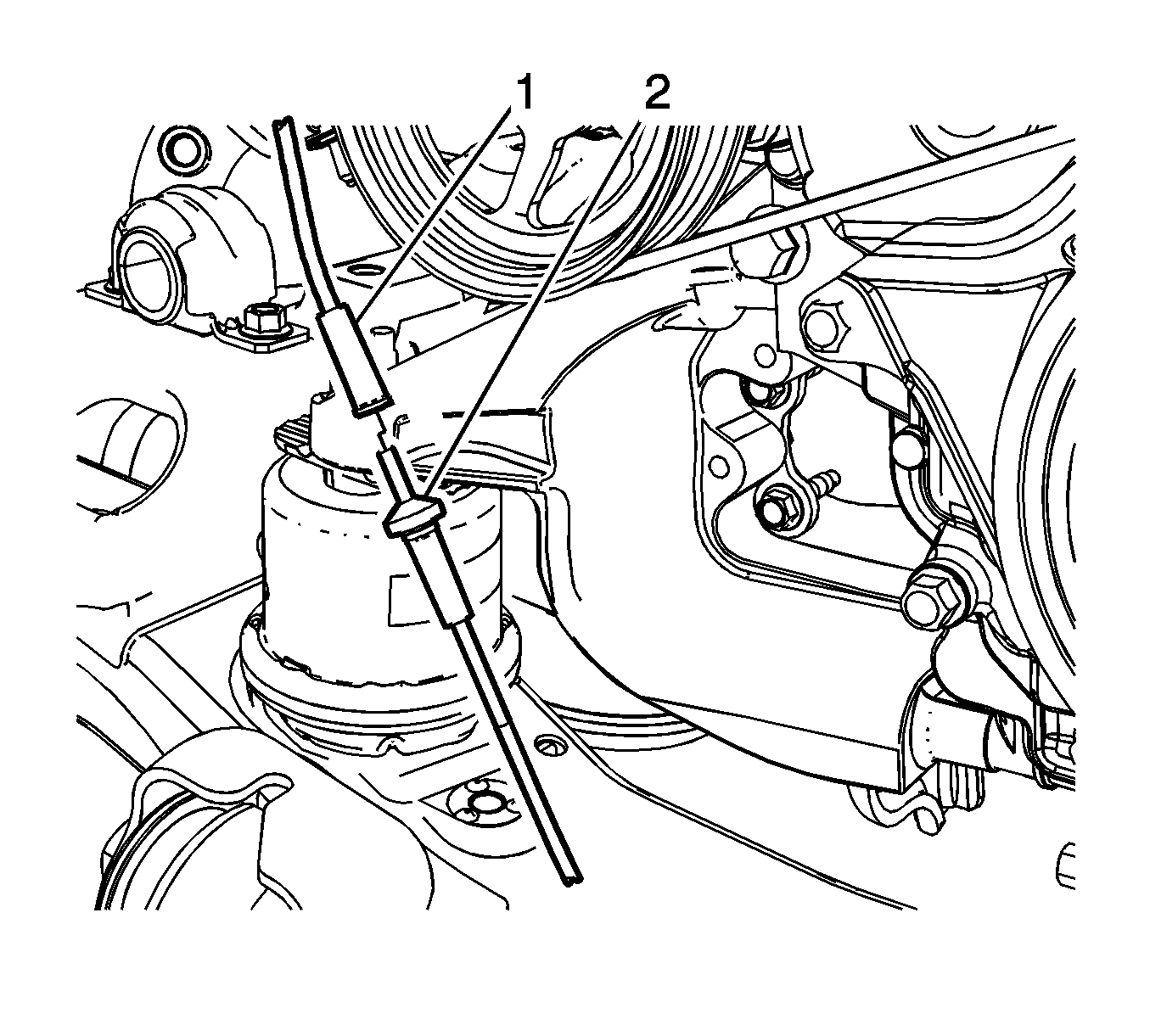 1
2