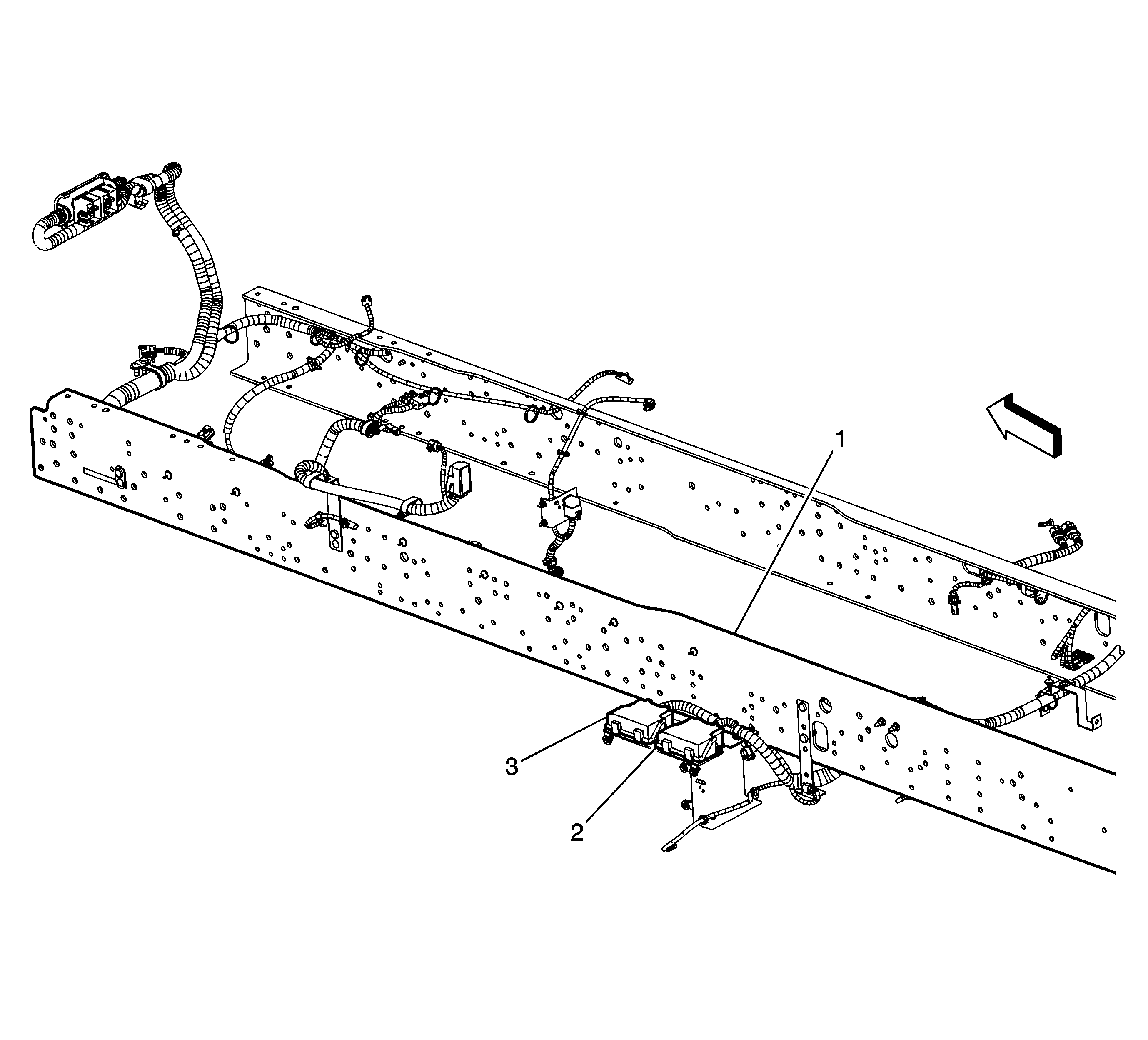 1
3
2