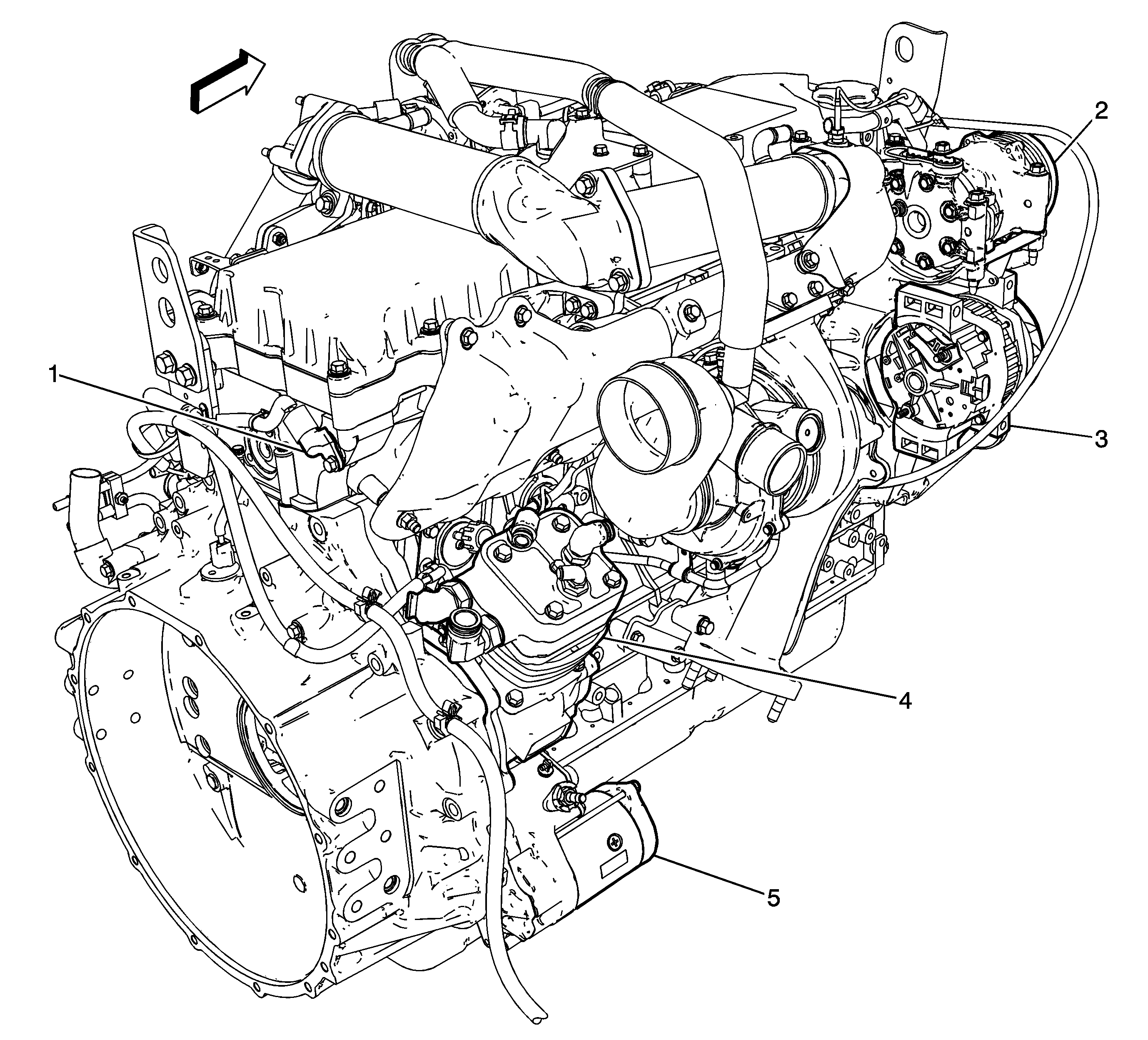 2
1
3
4
5