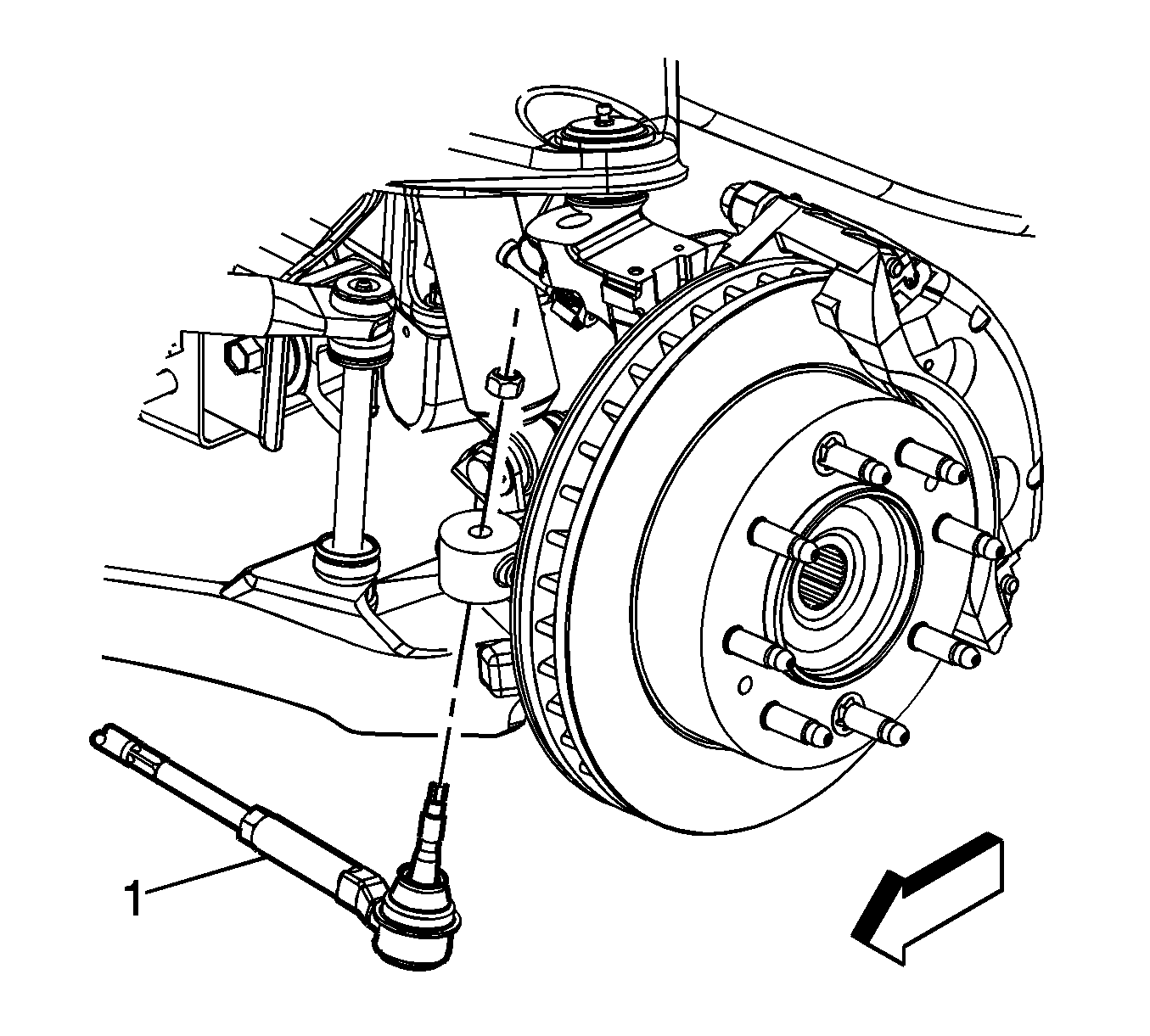 1