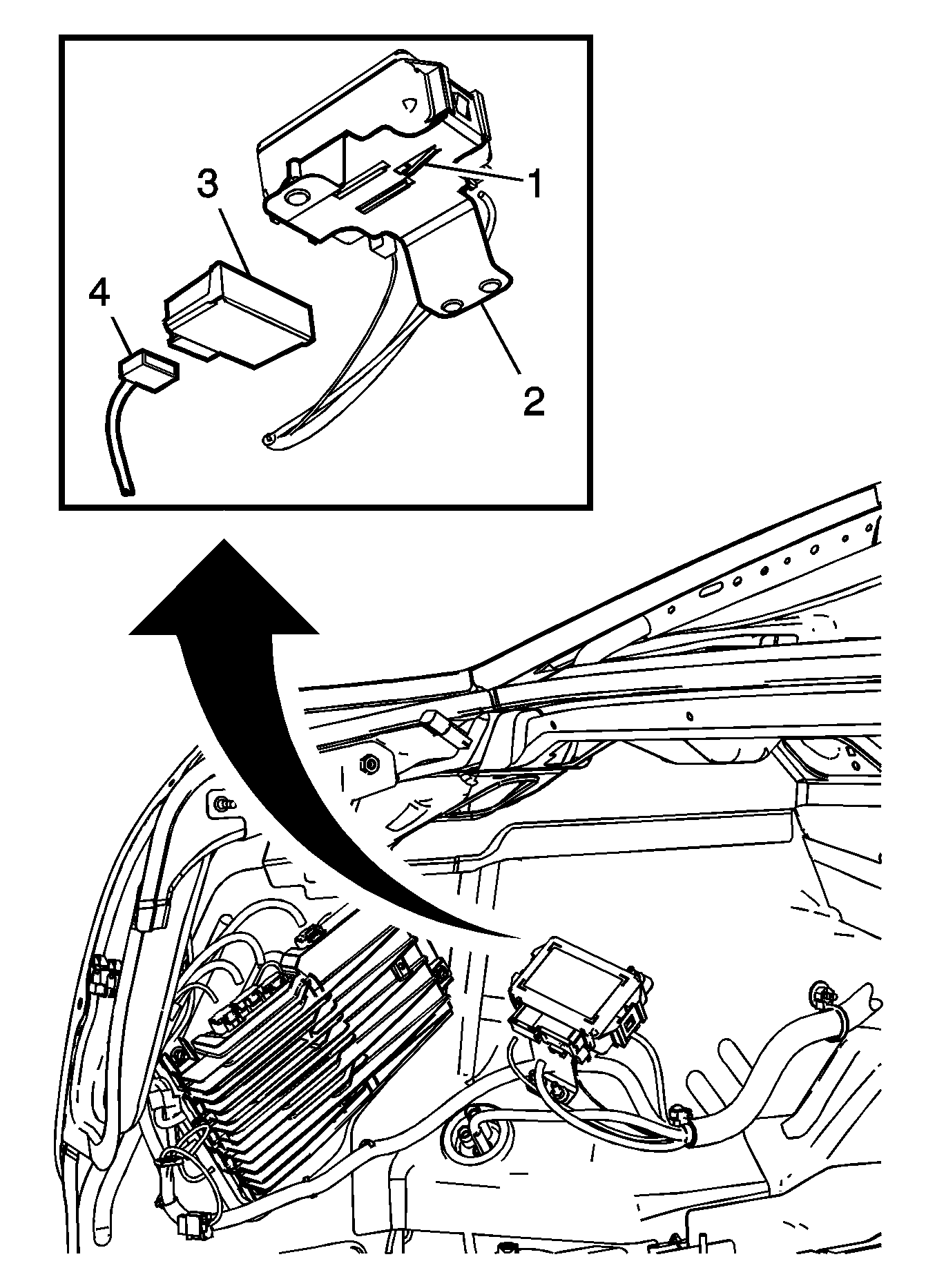 3
1
4
2