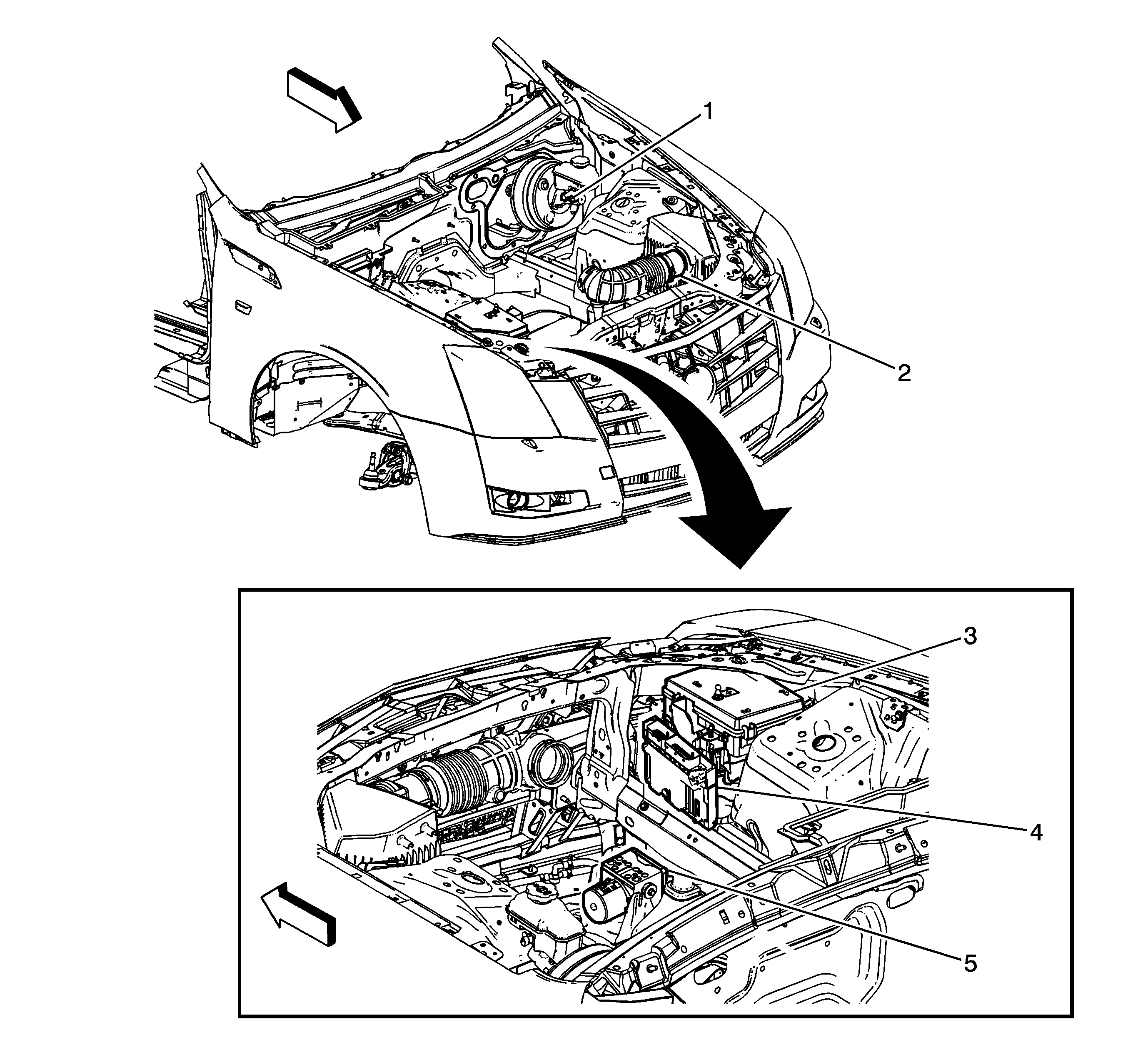 1
2
3
4
5