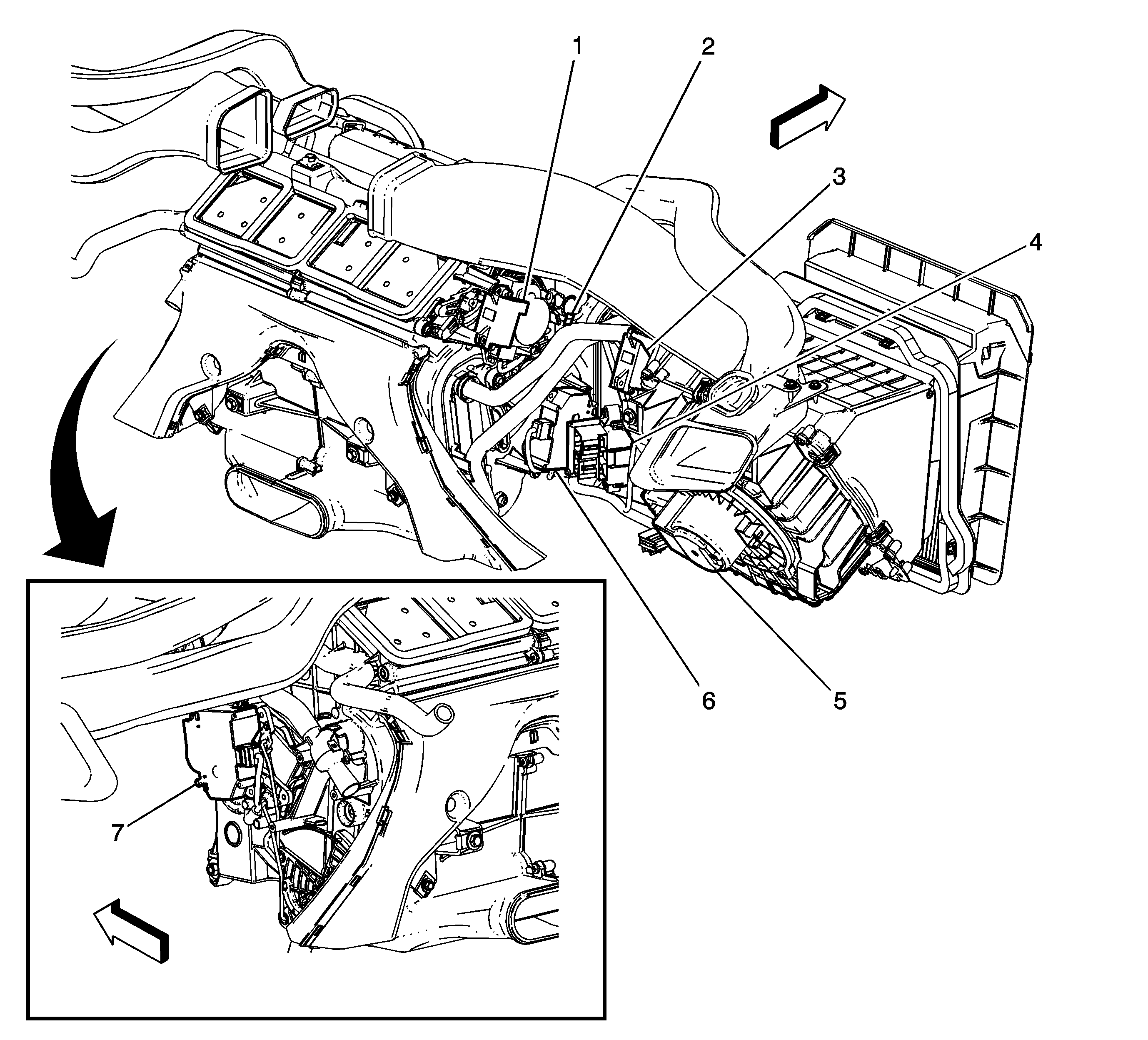 1
2
3
4
6
5
7