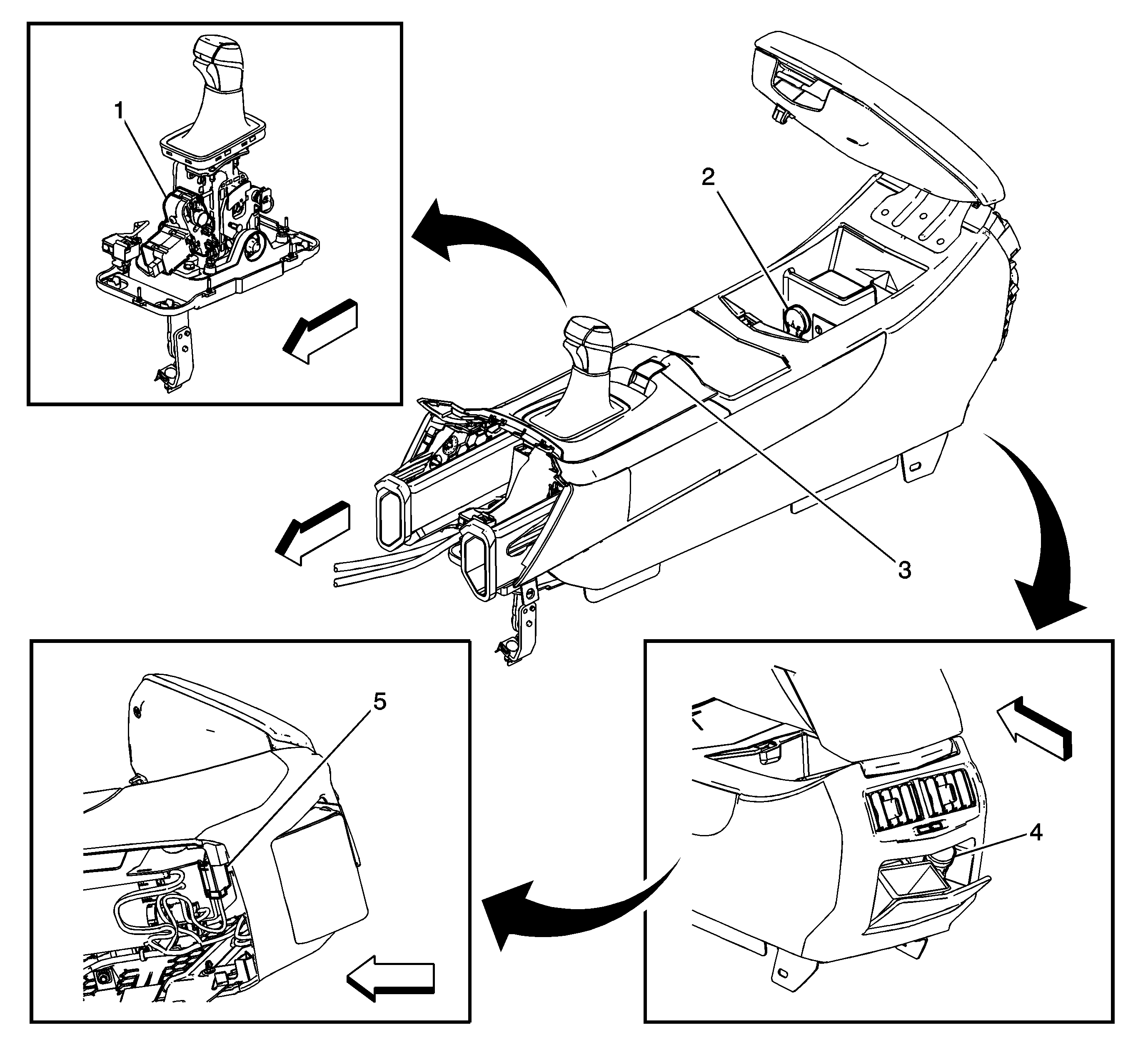 1

2

3

5

4