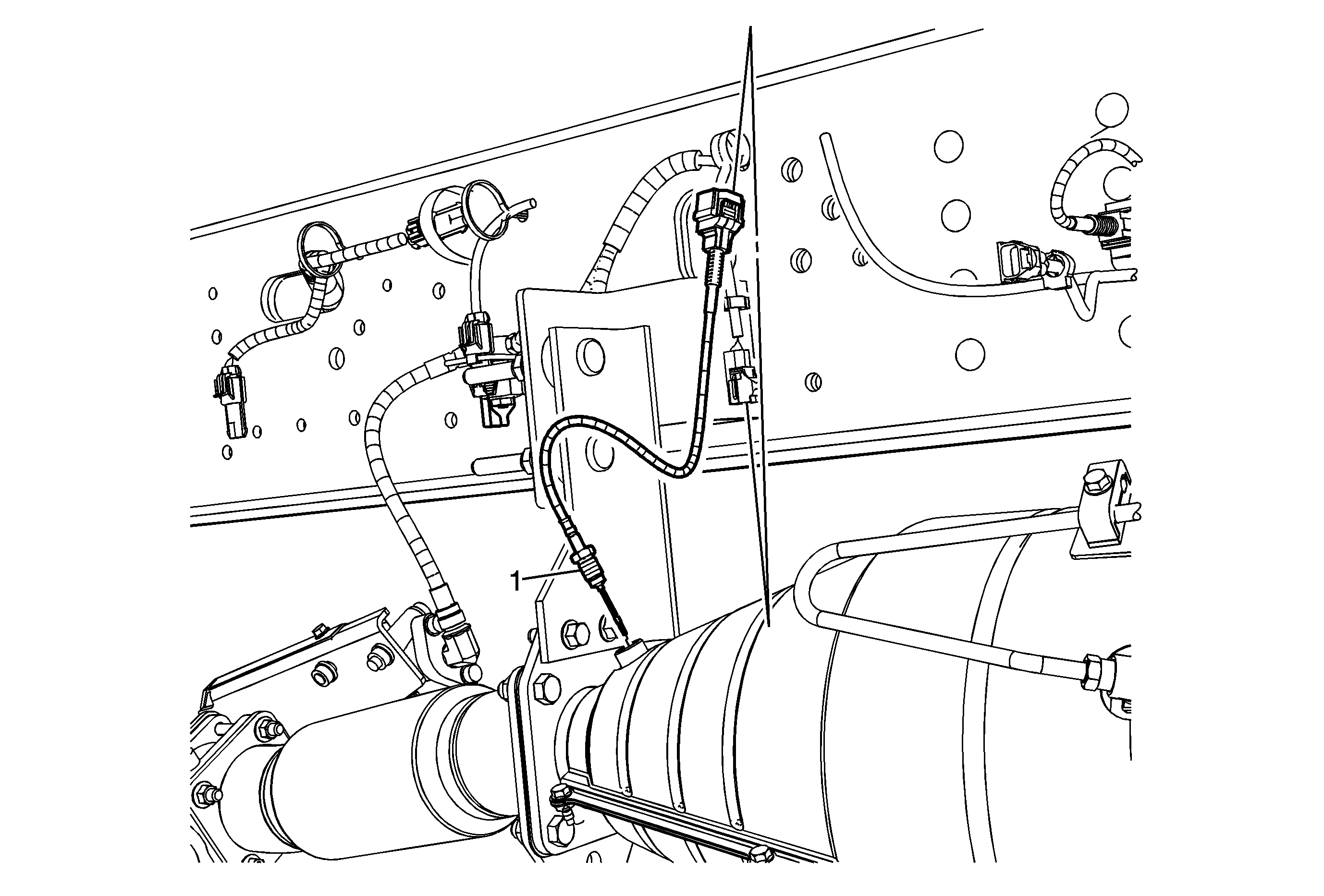 1