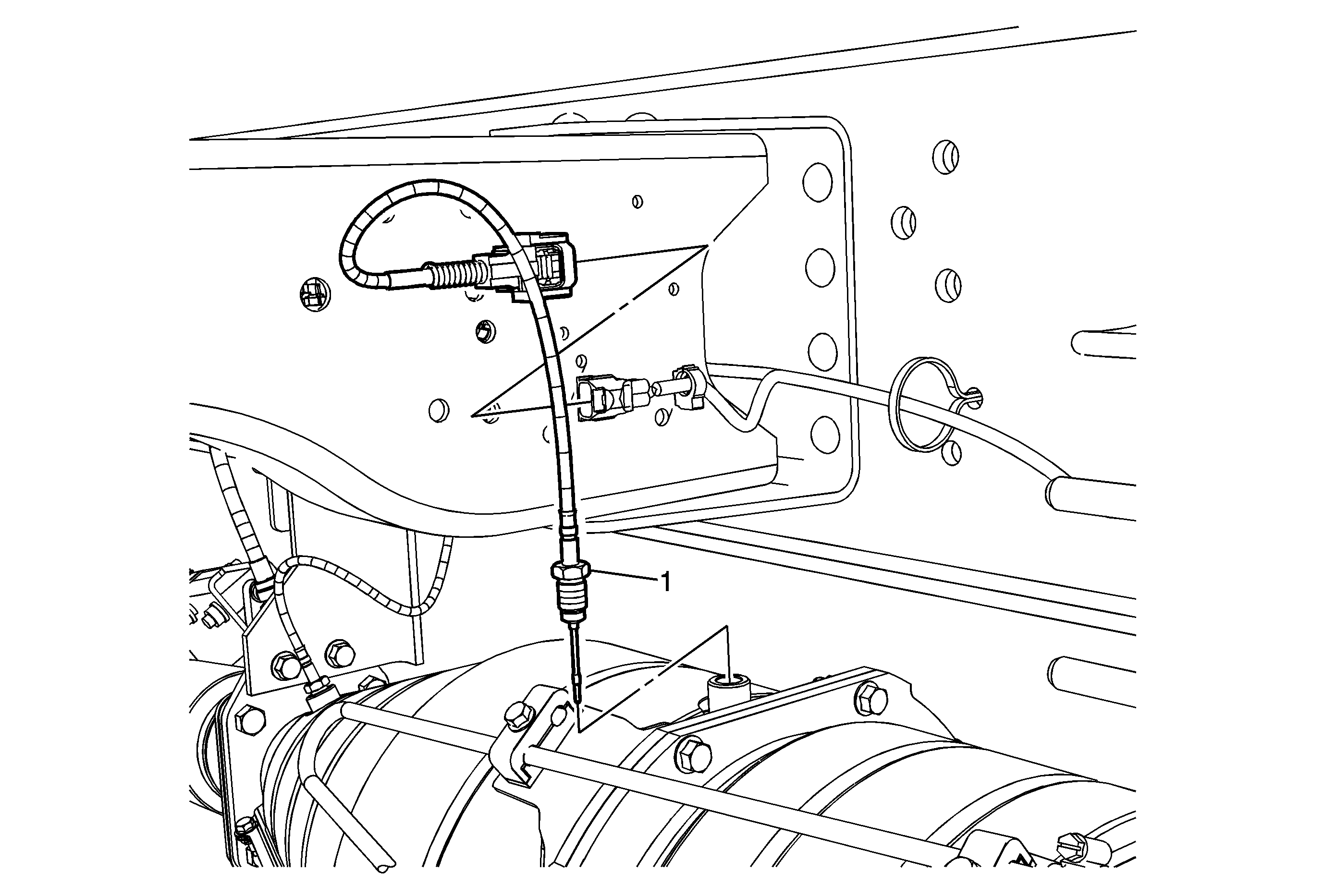 1