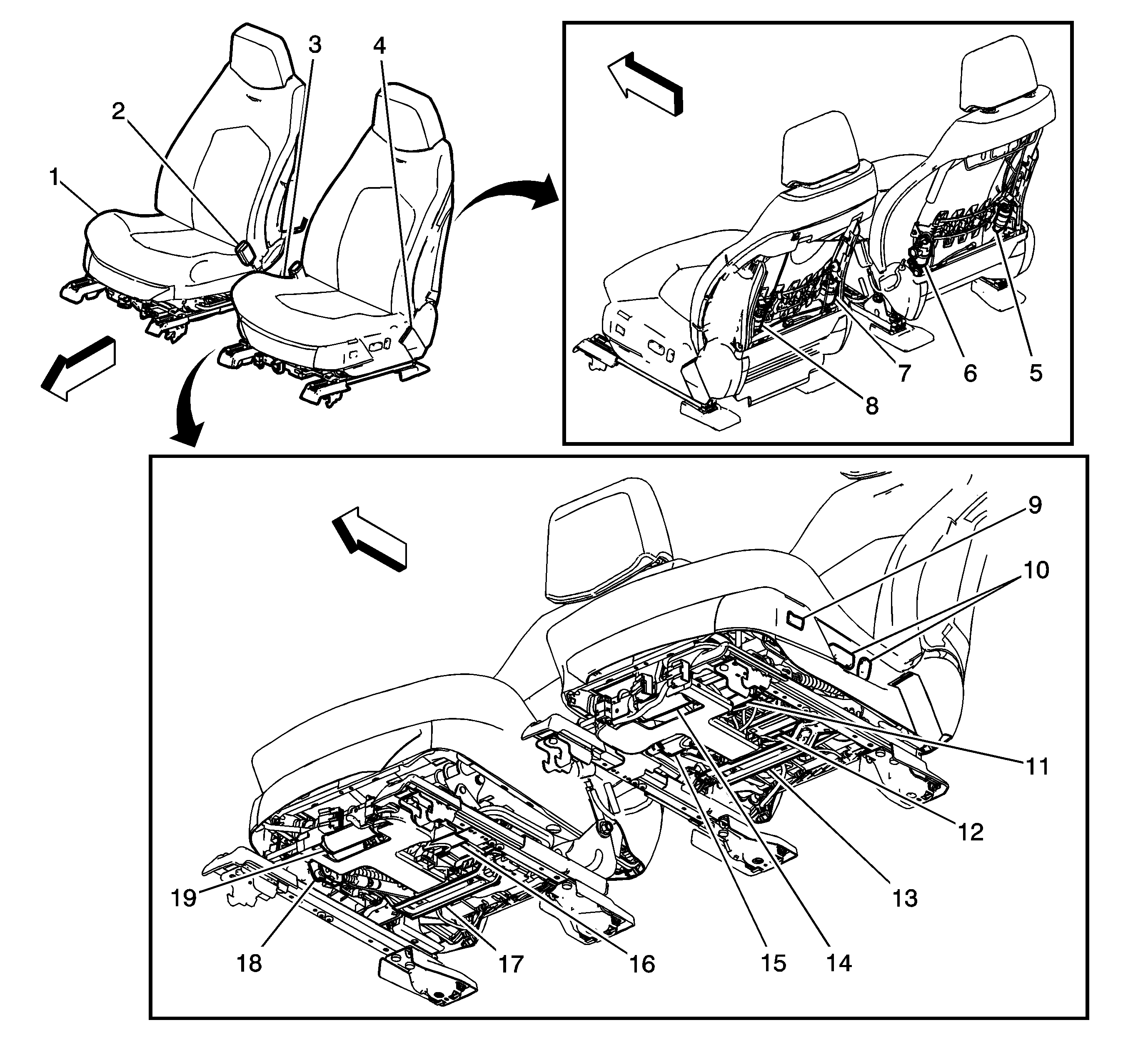 1
2
3
4
8
7
6
5
9
10
11
12
13
14
15
16
17
18
19