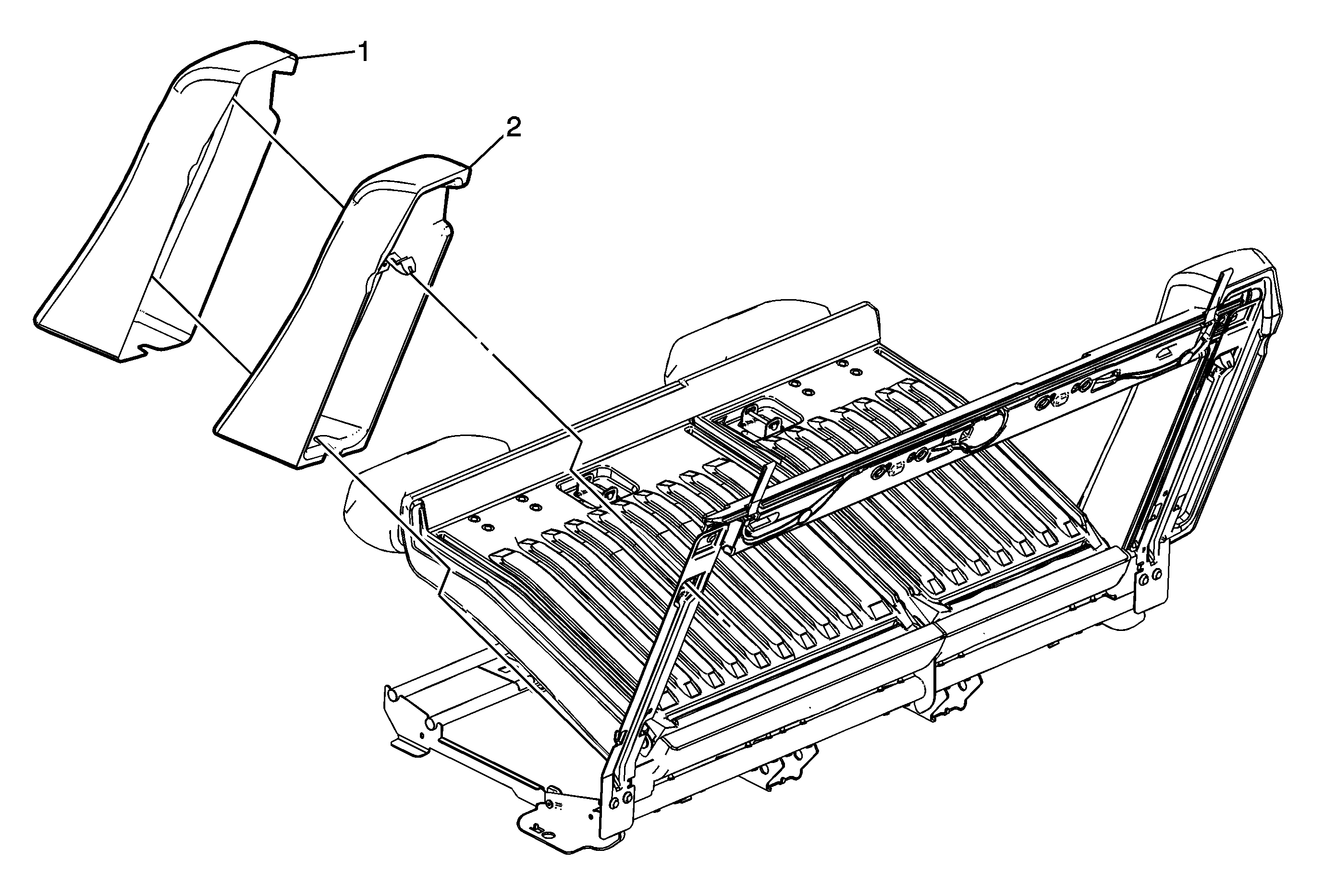 1
2