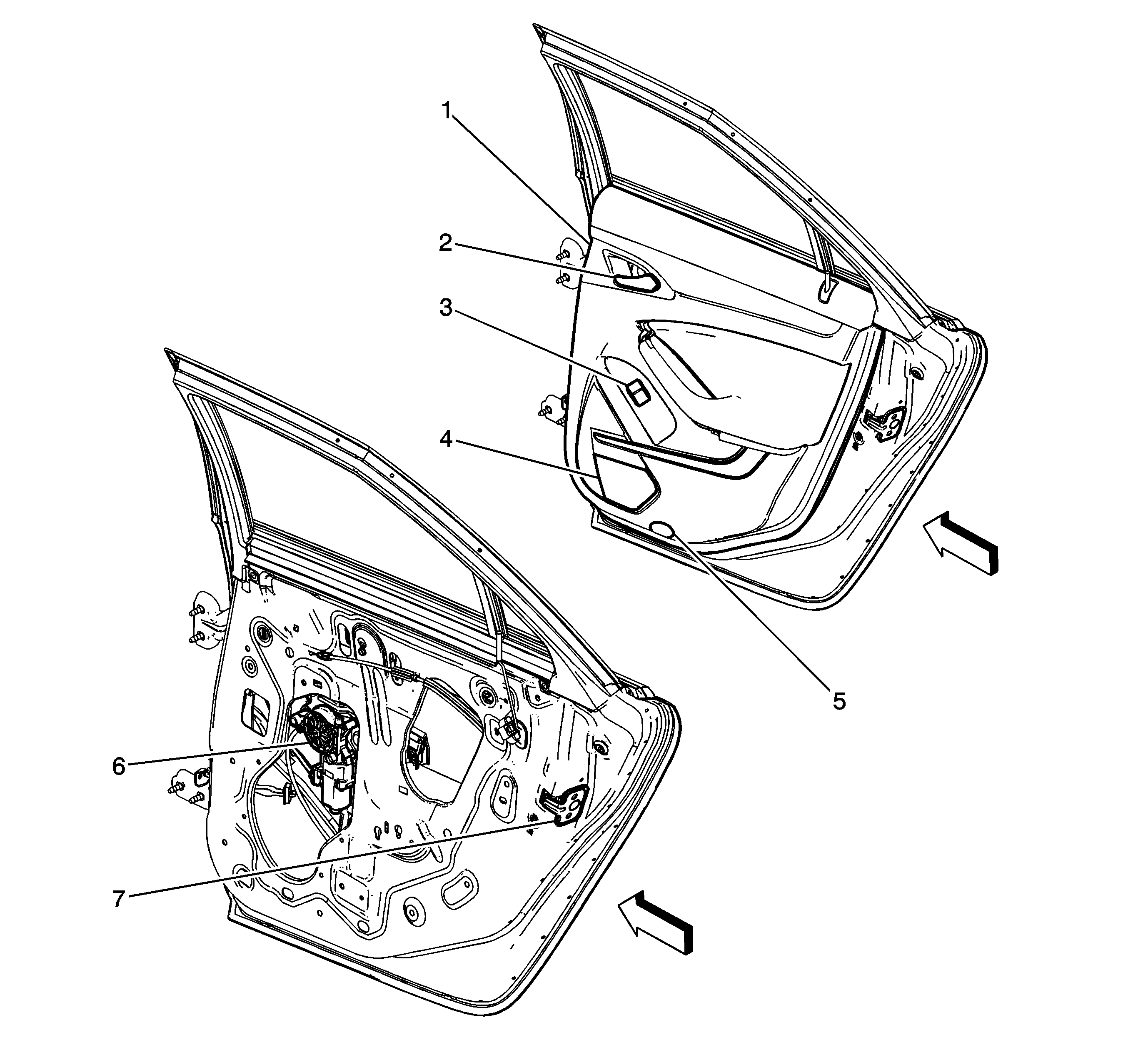 1
2
3
4
5
6
7