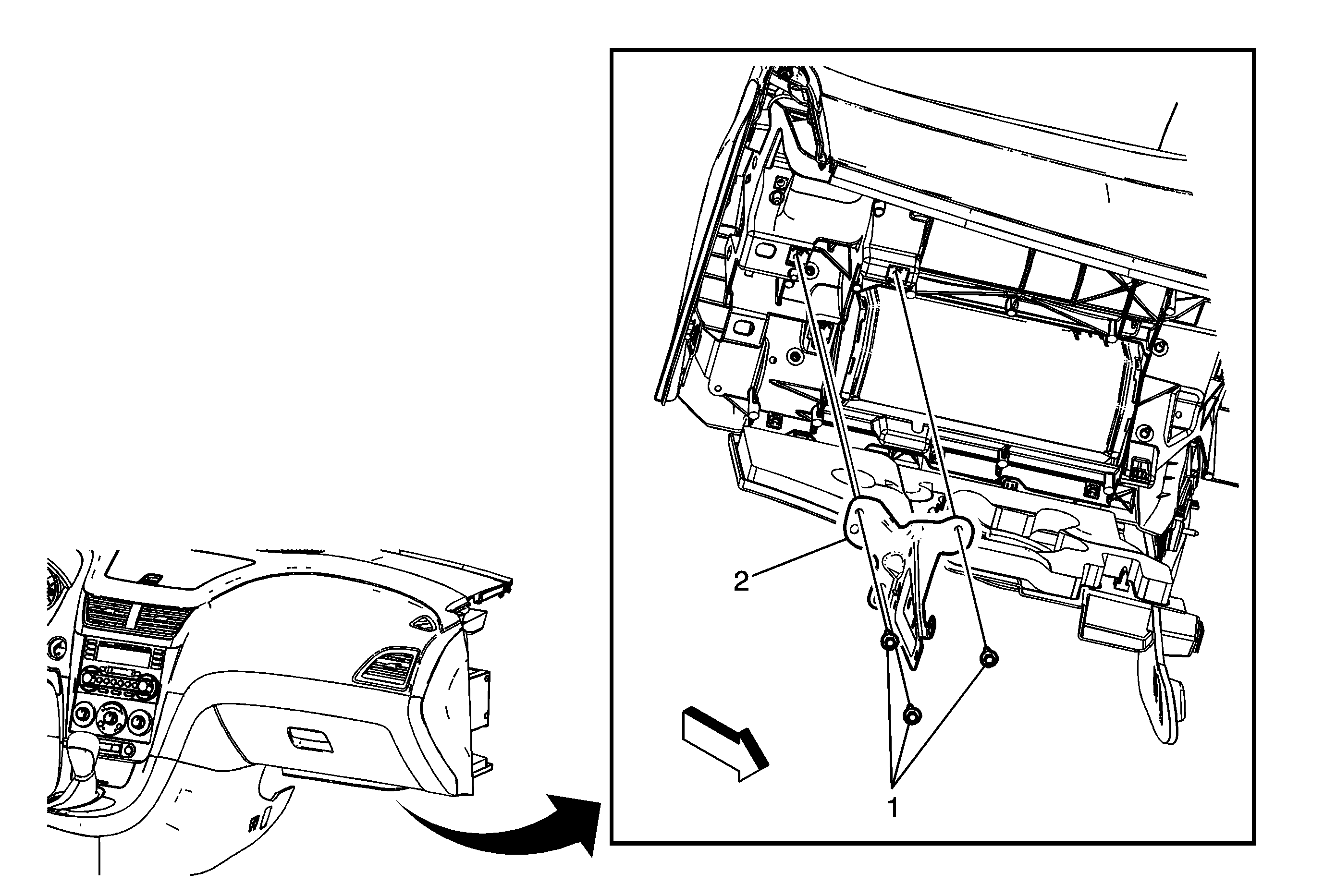 2

1