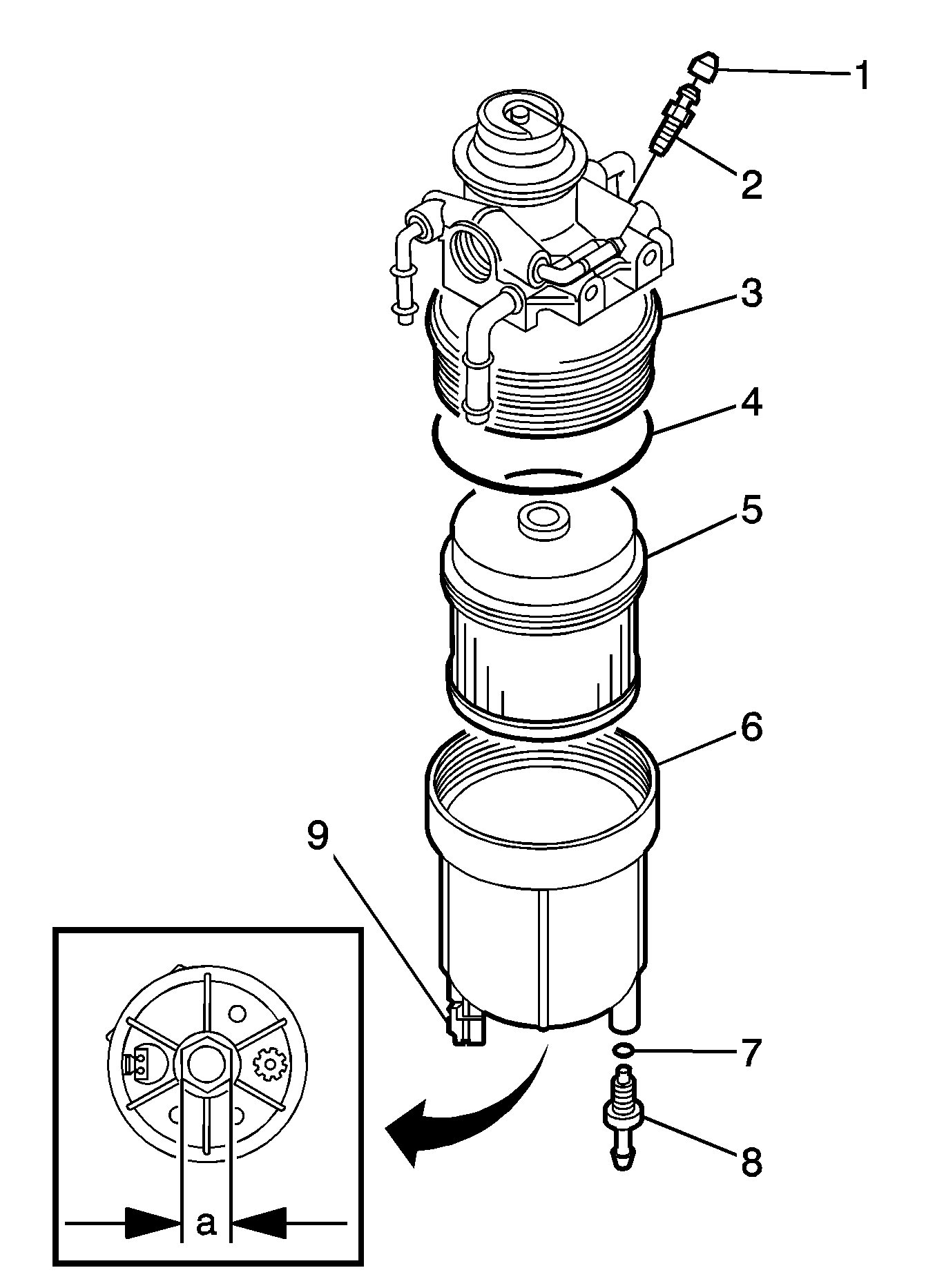 1
2
3
4
5
6
9
7
8
a