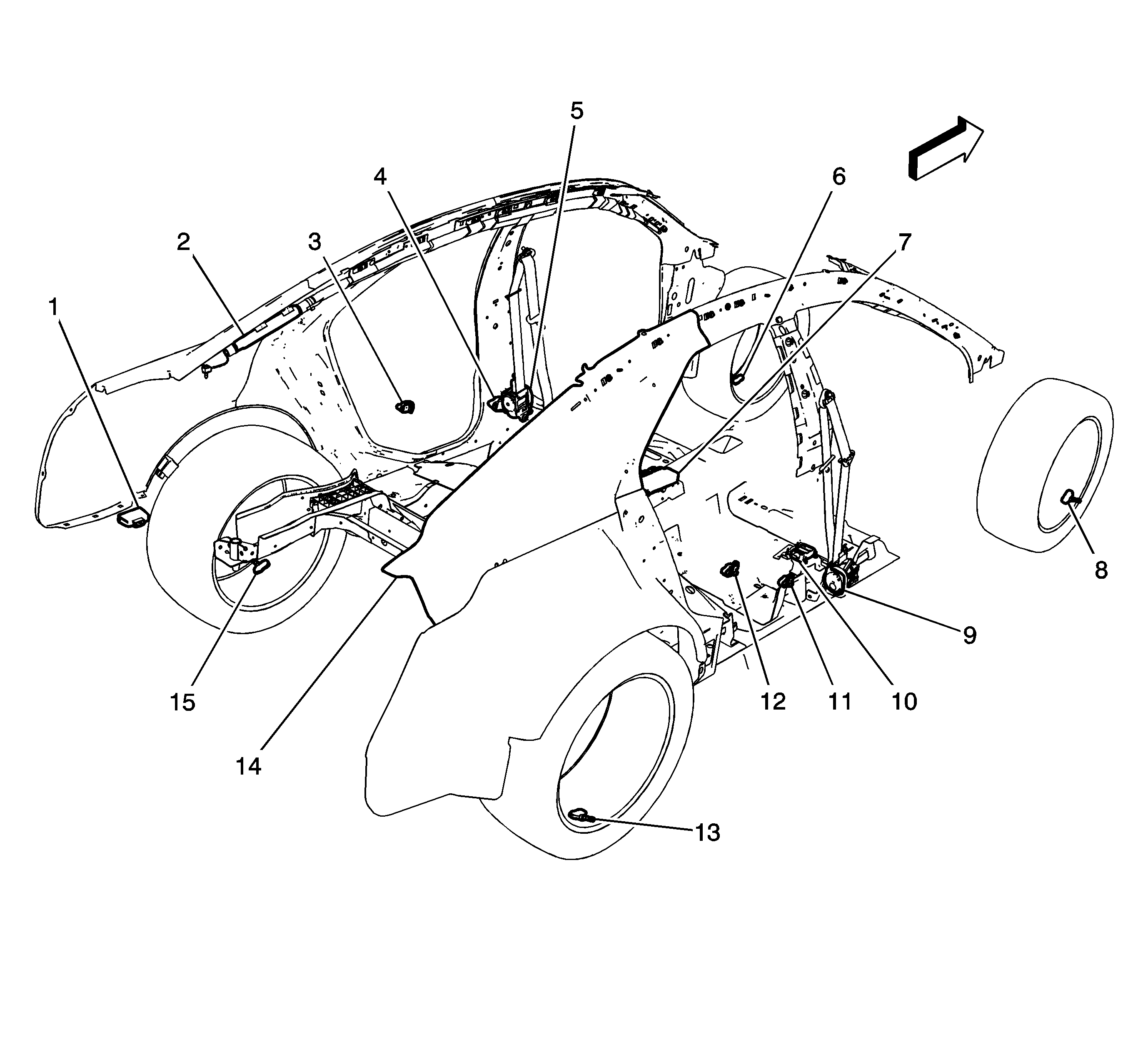 5
4
6
2
3
7
1
8
9
15
12
11
10
14
13