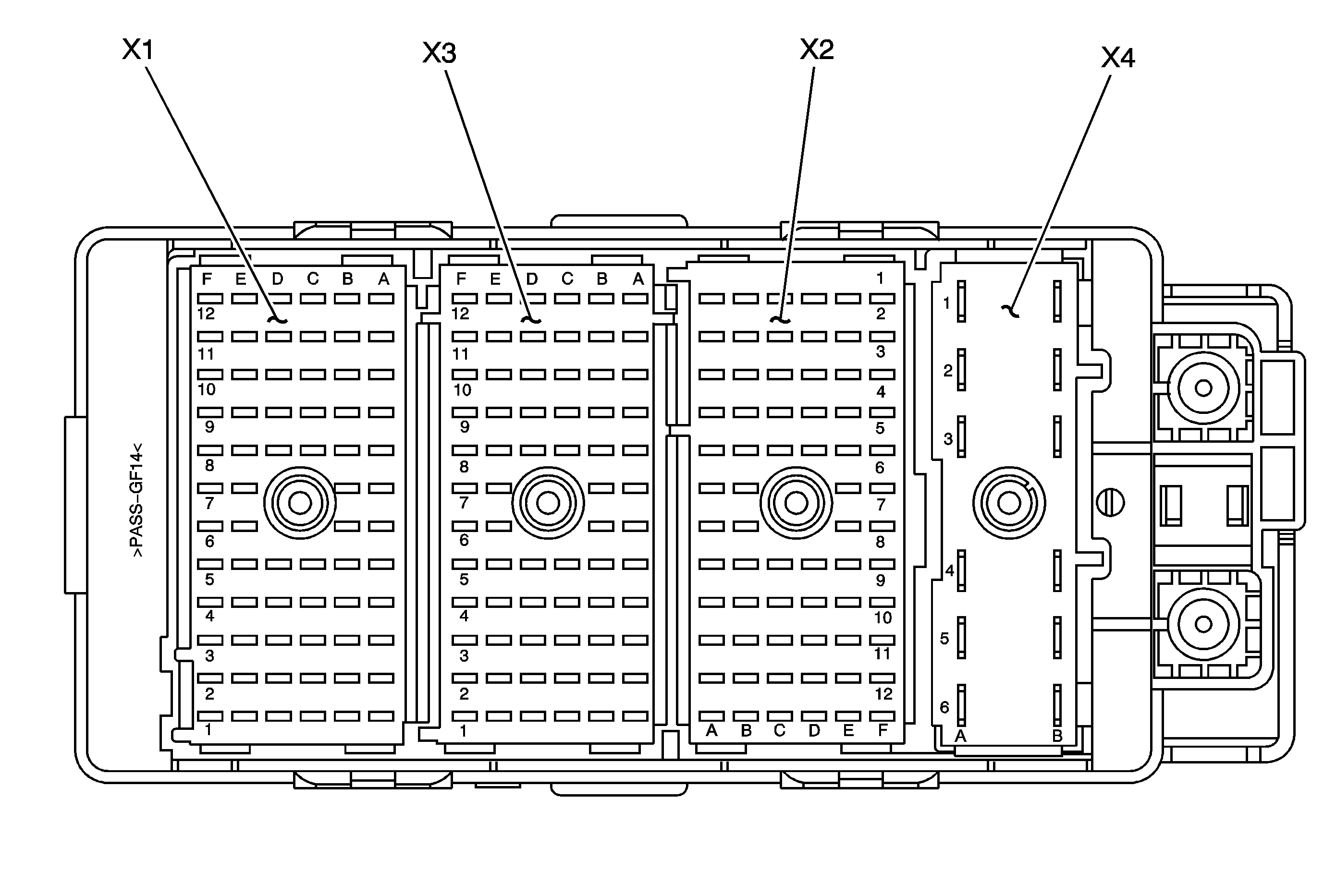 X1
X3
X2
X4

>PASS-GF14<

F E D C B A
12
11
10
9
8
7
6
5
4
3
2
1

F E D C B A
12
11
10
9
8
7
6
5
4
3
2
1

1
2
3
4
5
6
7
8
9
10
11
12
A B C D E F

1
2
3
4
5
6
A B