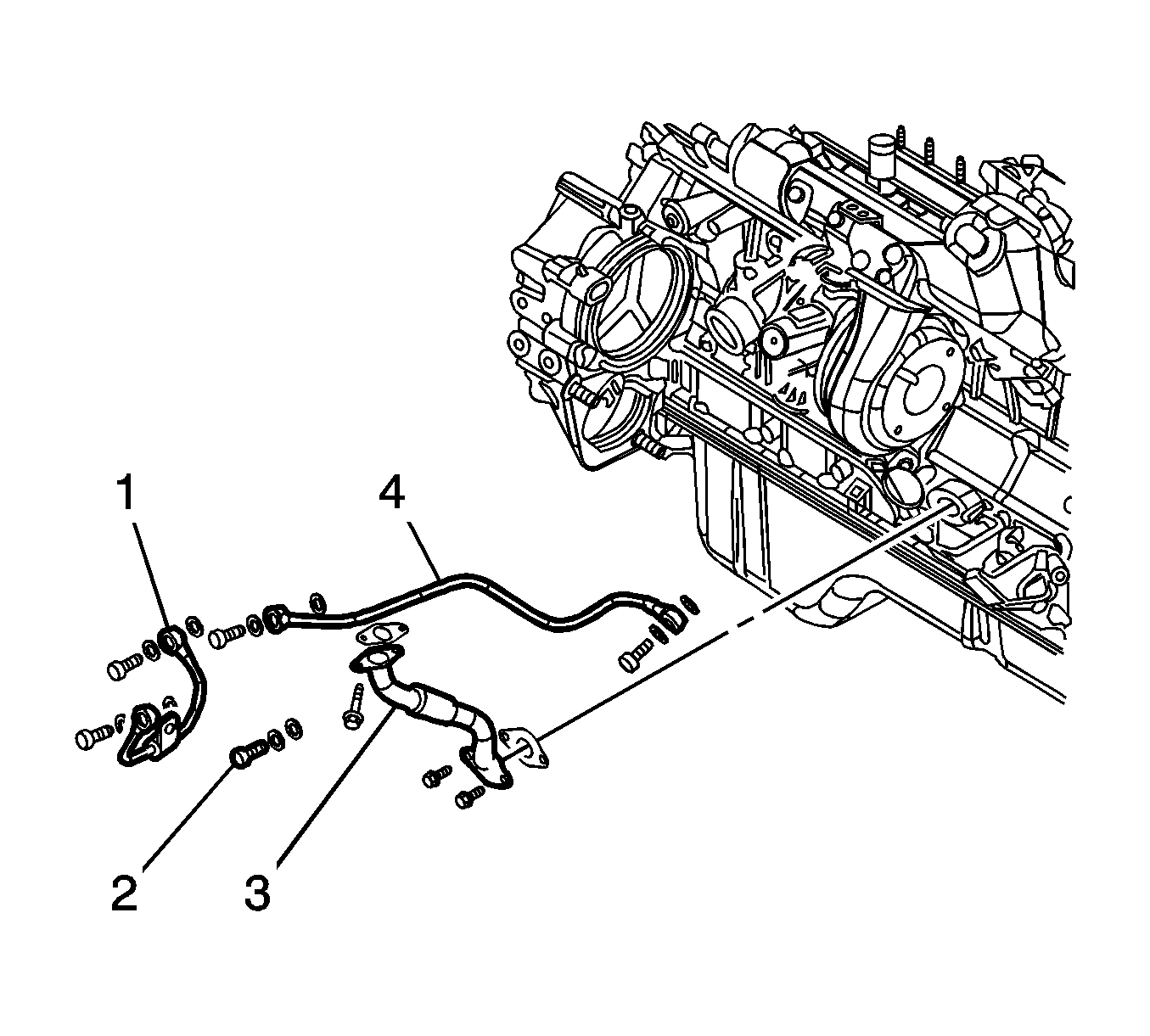 1
4
2
3