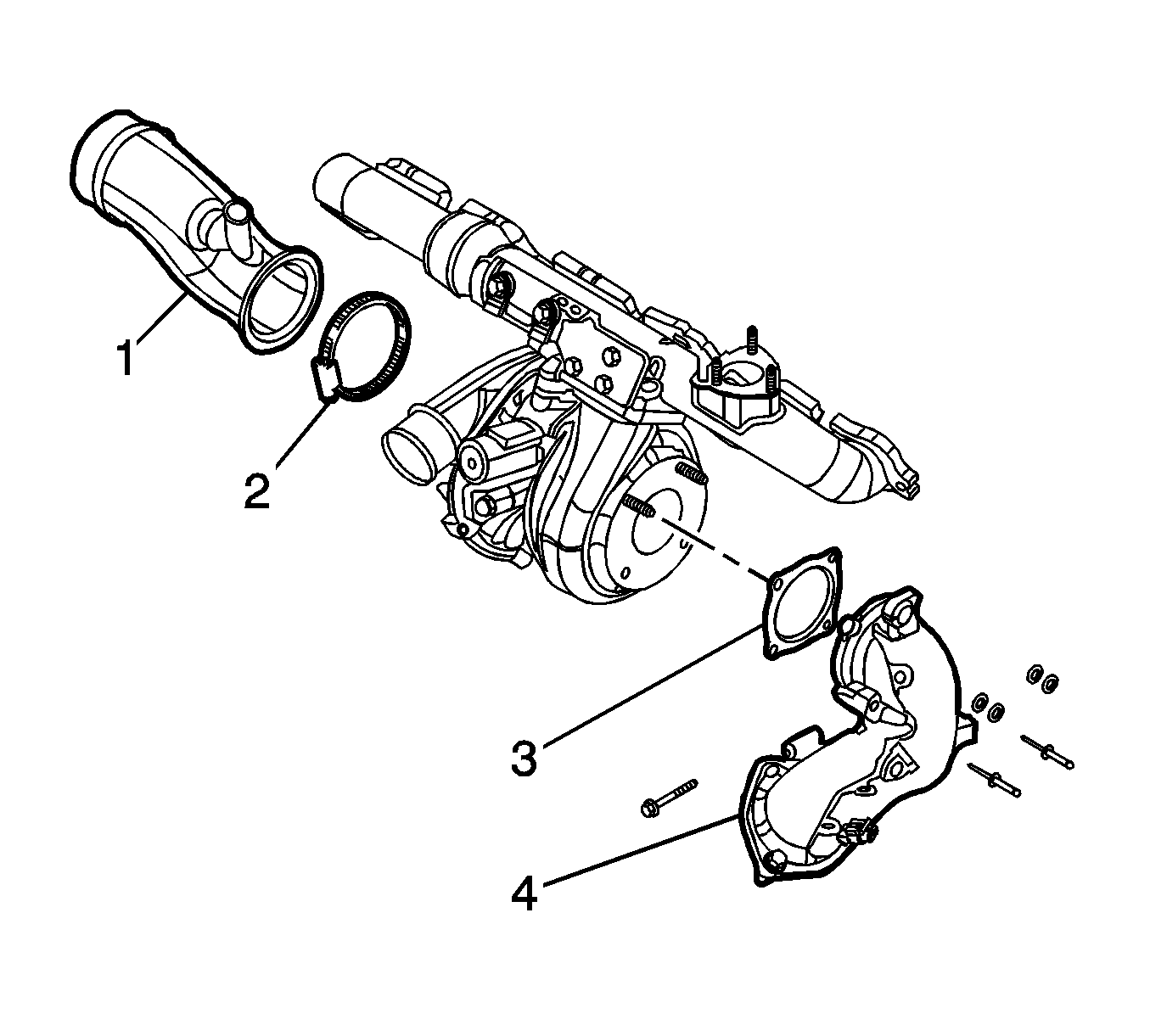 1
2
3
4