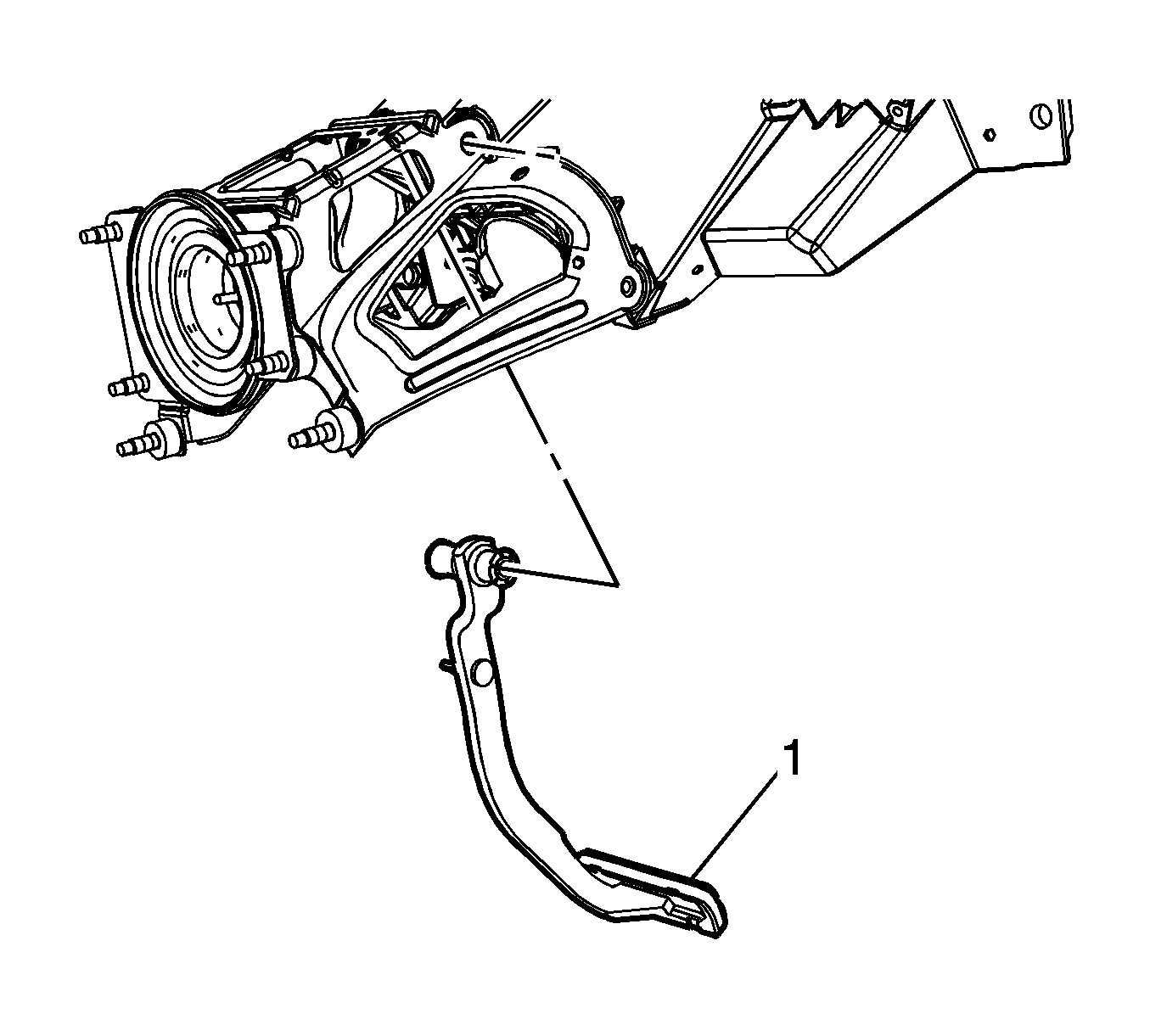 1