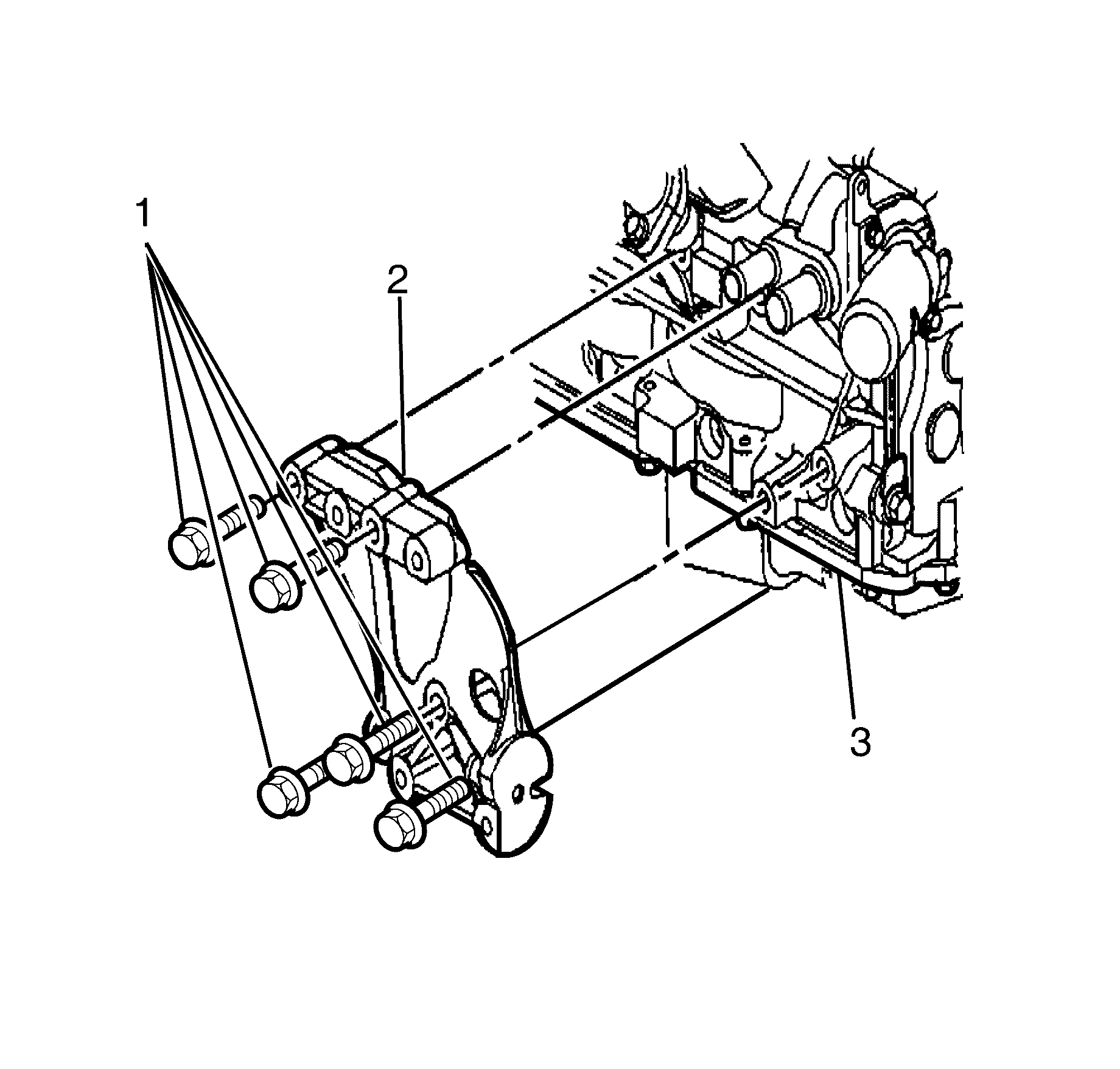 1
2
3