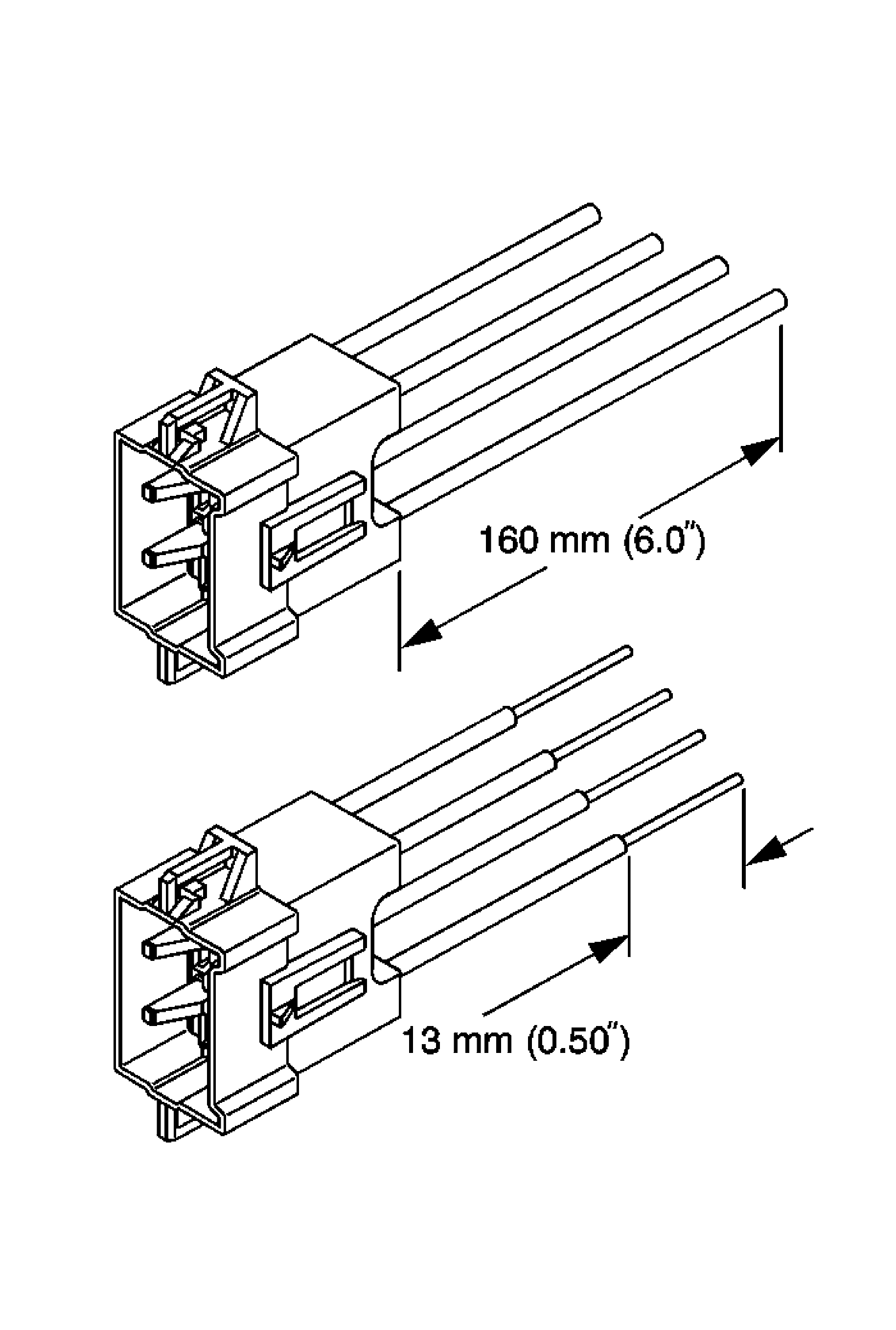 160 mm (6.0″)

13 mm (0.50″)