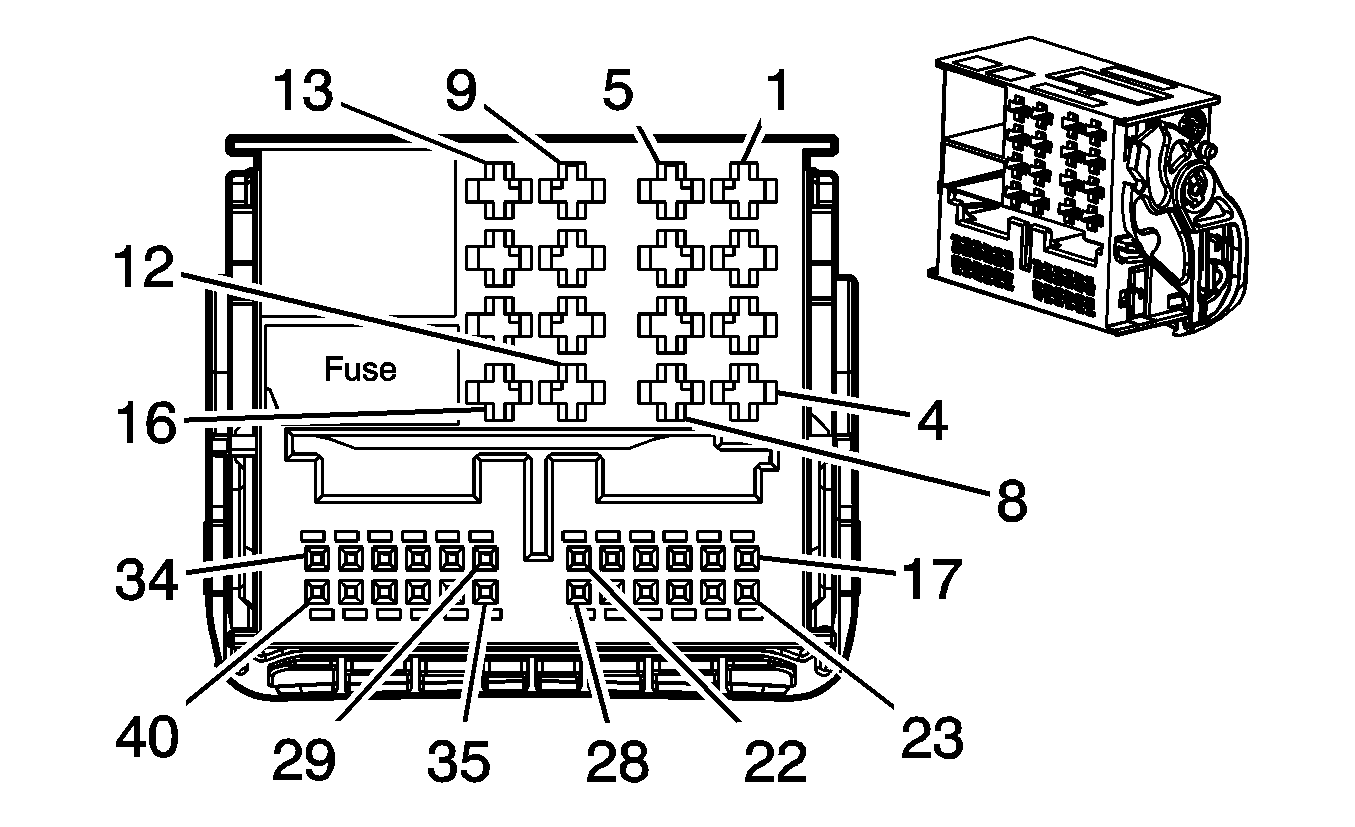 13
9
5
1
12
Fuse
16
4
8
34
17
40
29
35
28
22
23