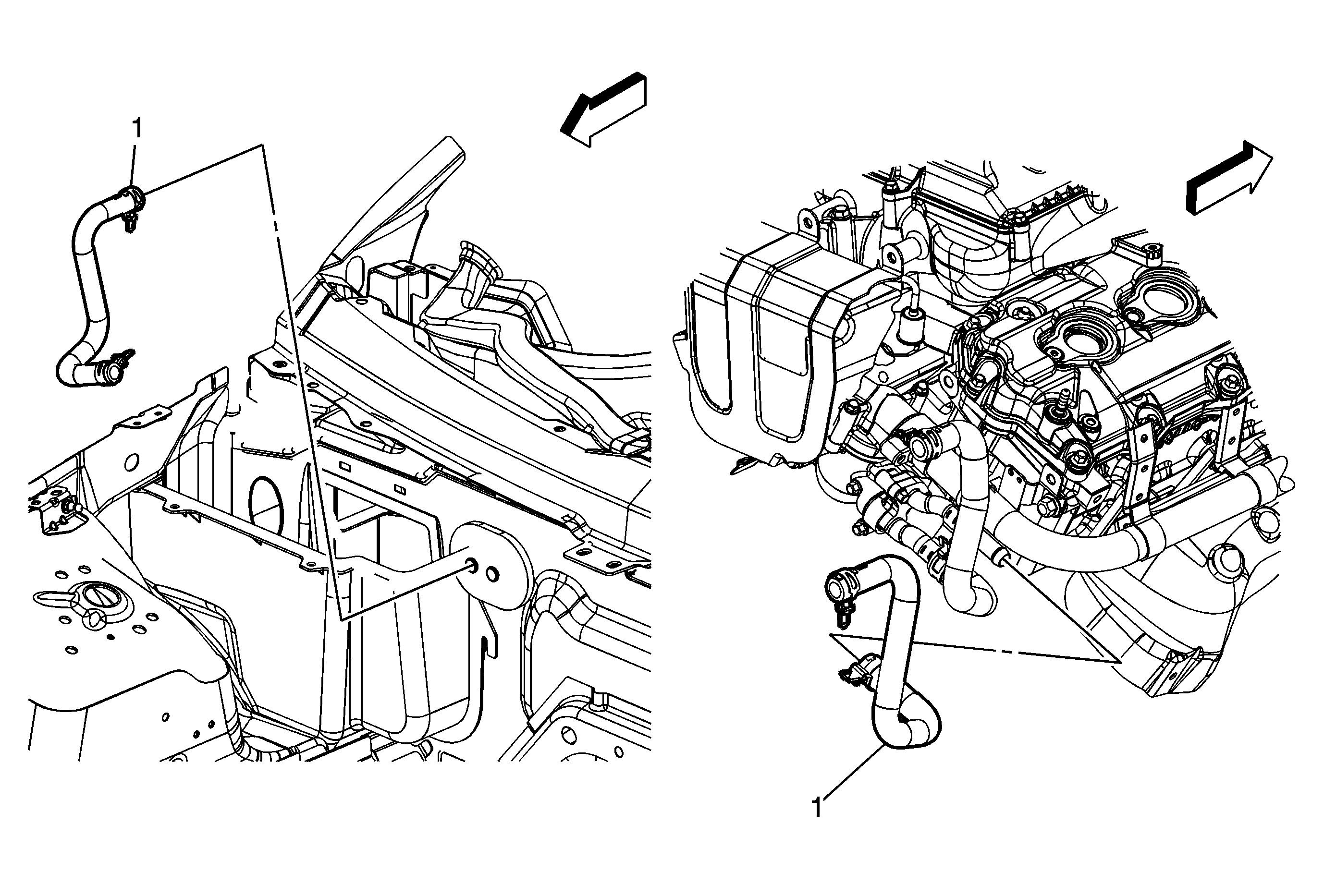 1

1