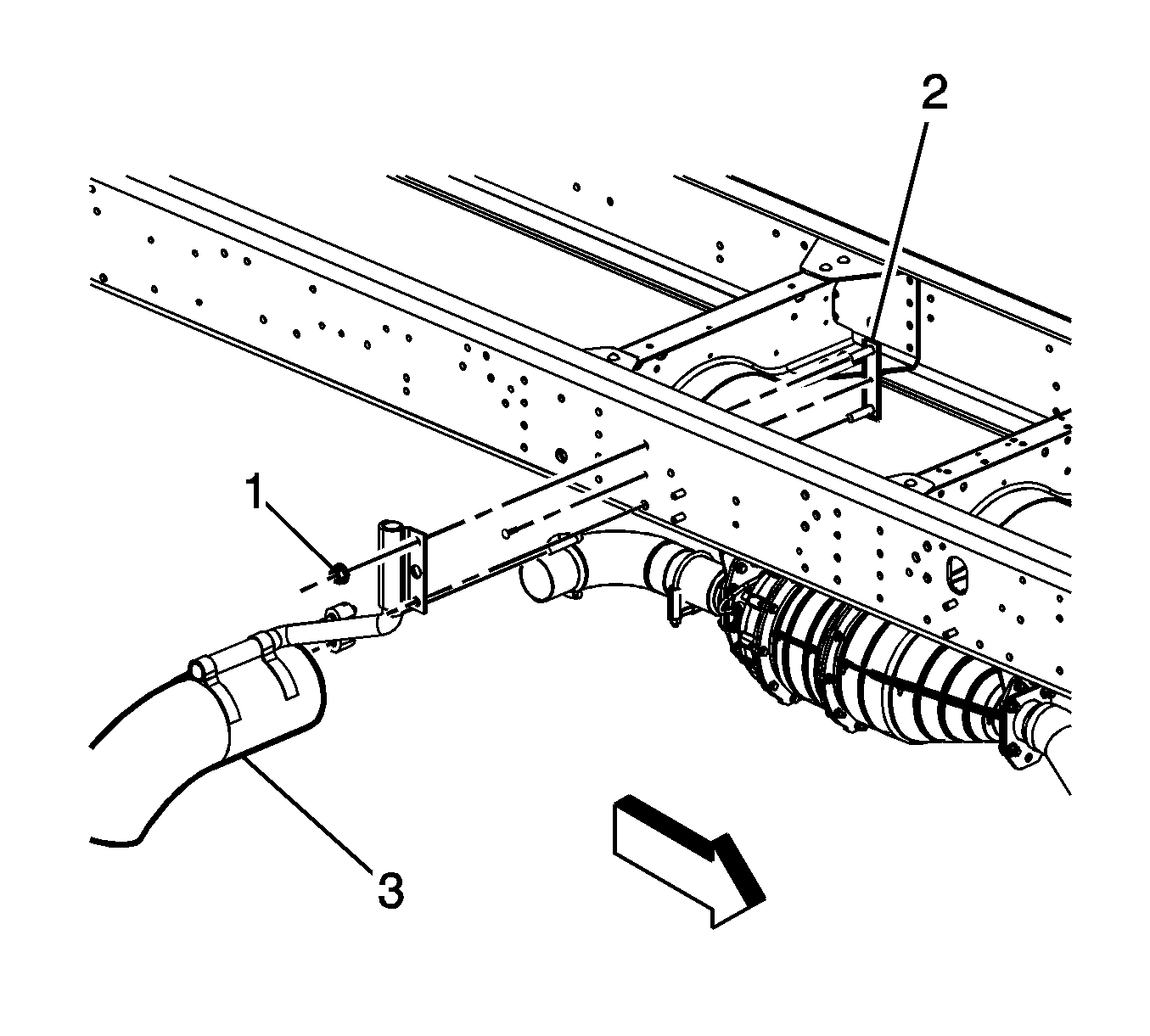 2
1
3